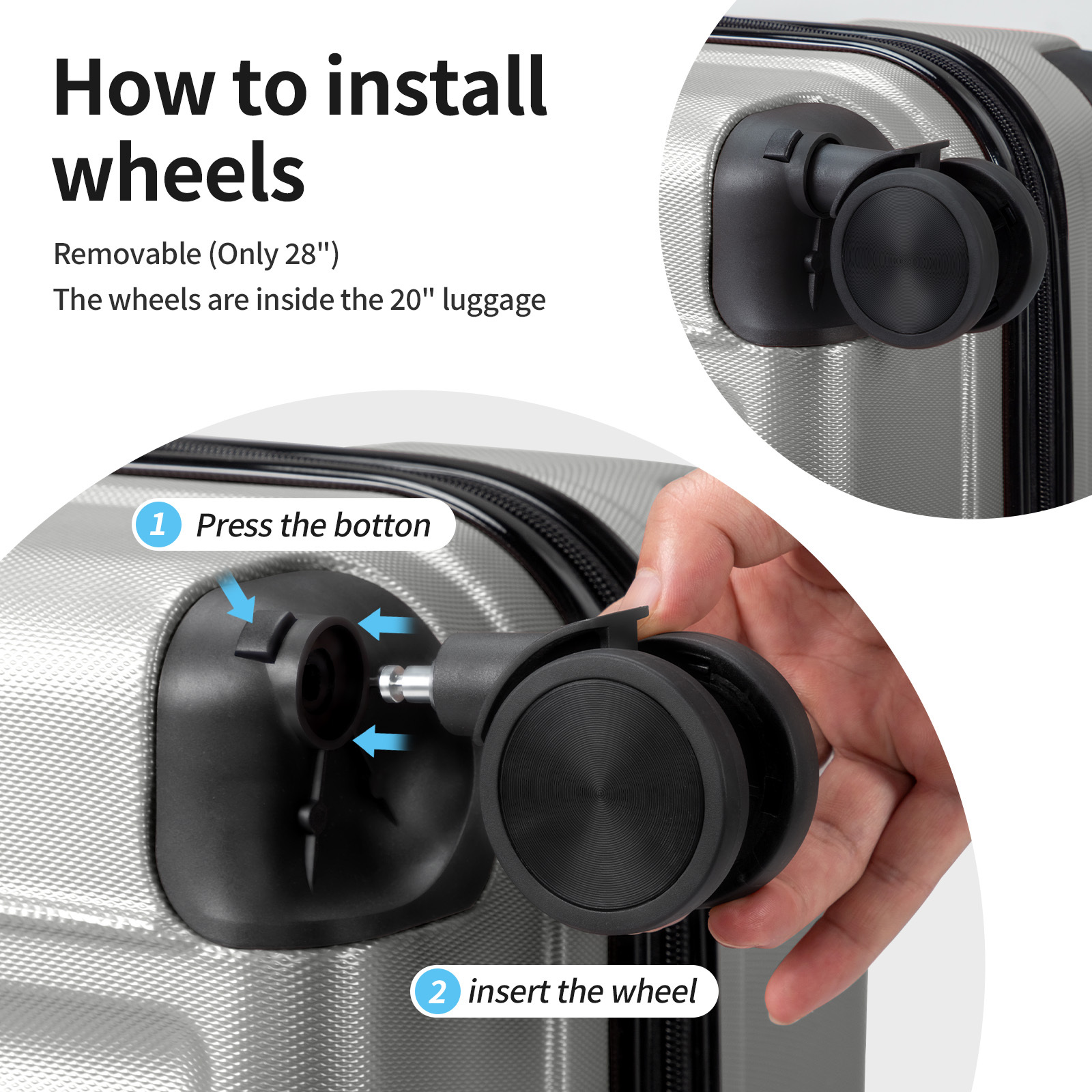 How to install wheels

Removable (Only 28")
The wheels are inside the 20" luggage

1 Press the botton

2 insert the wheel