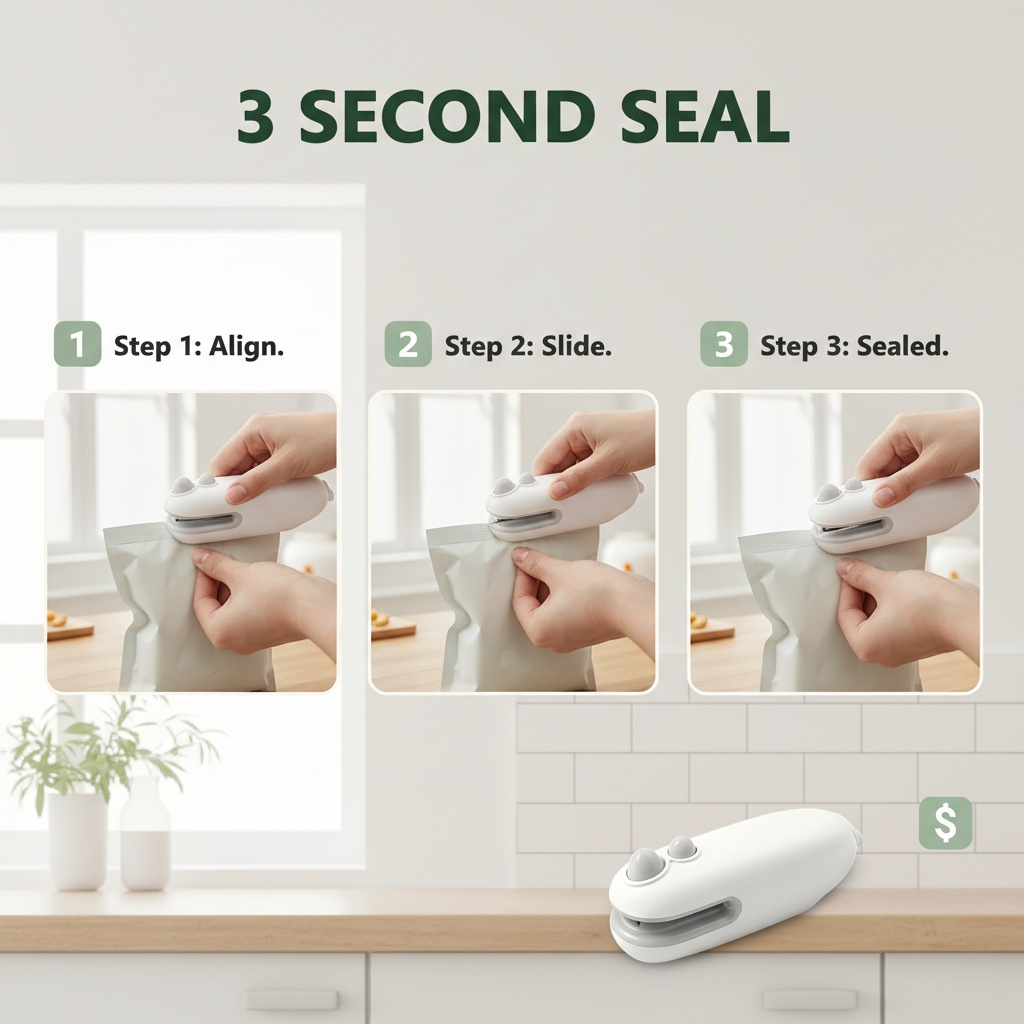 3 SECOND SEAL

1 Step 1: Align.

2 Step 2: Slide.

3 Step 3: Sealed.

$