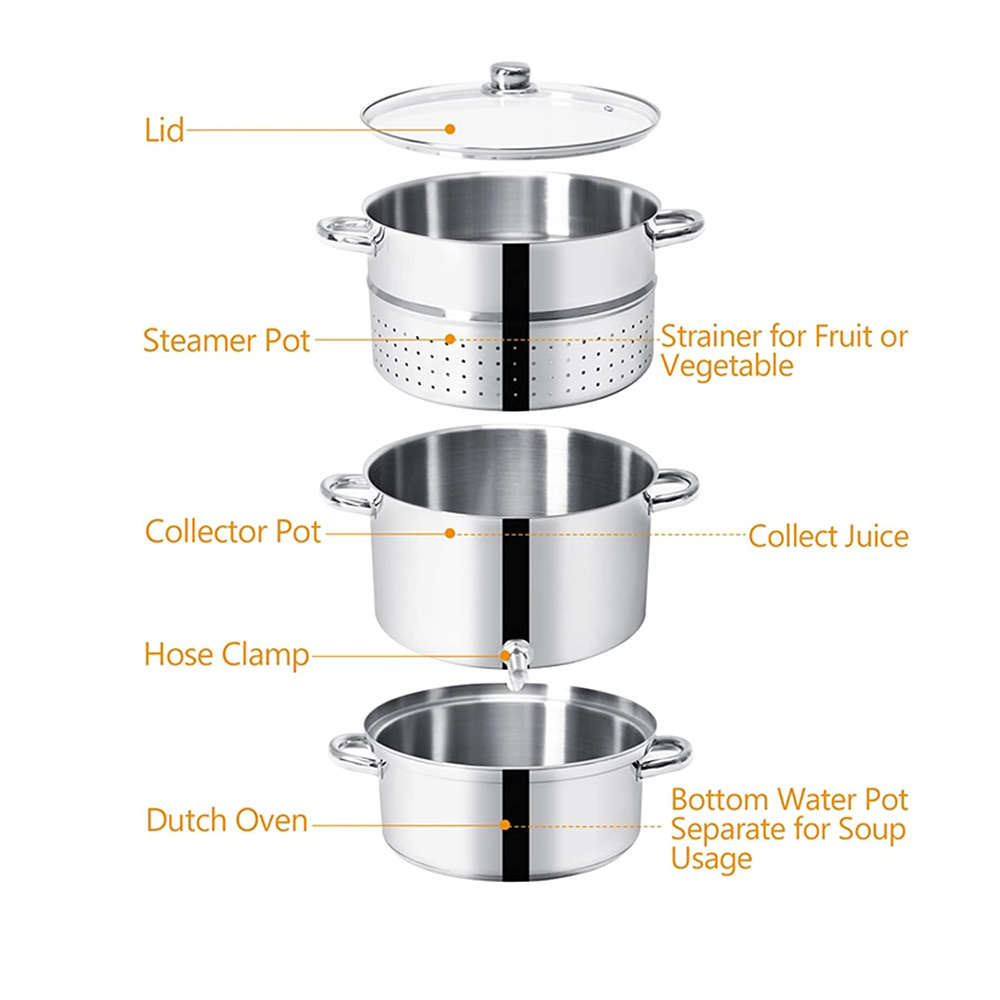 Lid

Steamer Pot

Strainer for Fruit or Vegetable

Collector Pot

Collect Juice

Hose Clamp

Dutch Oven

Bottom Water Pot Separate for Soup Usage