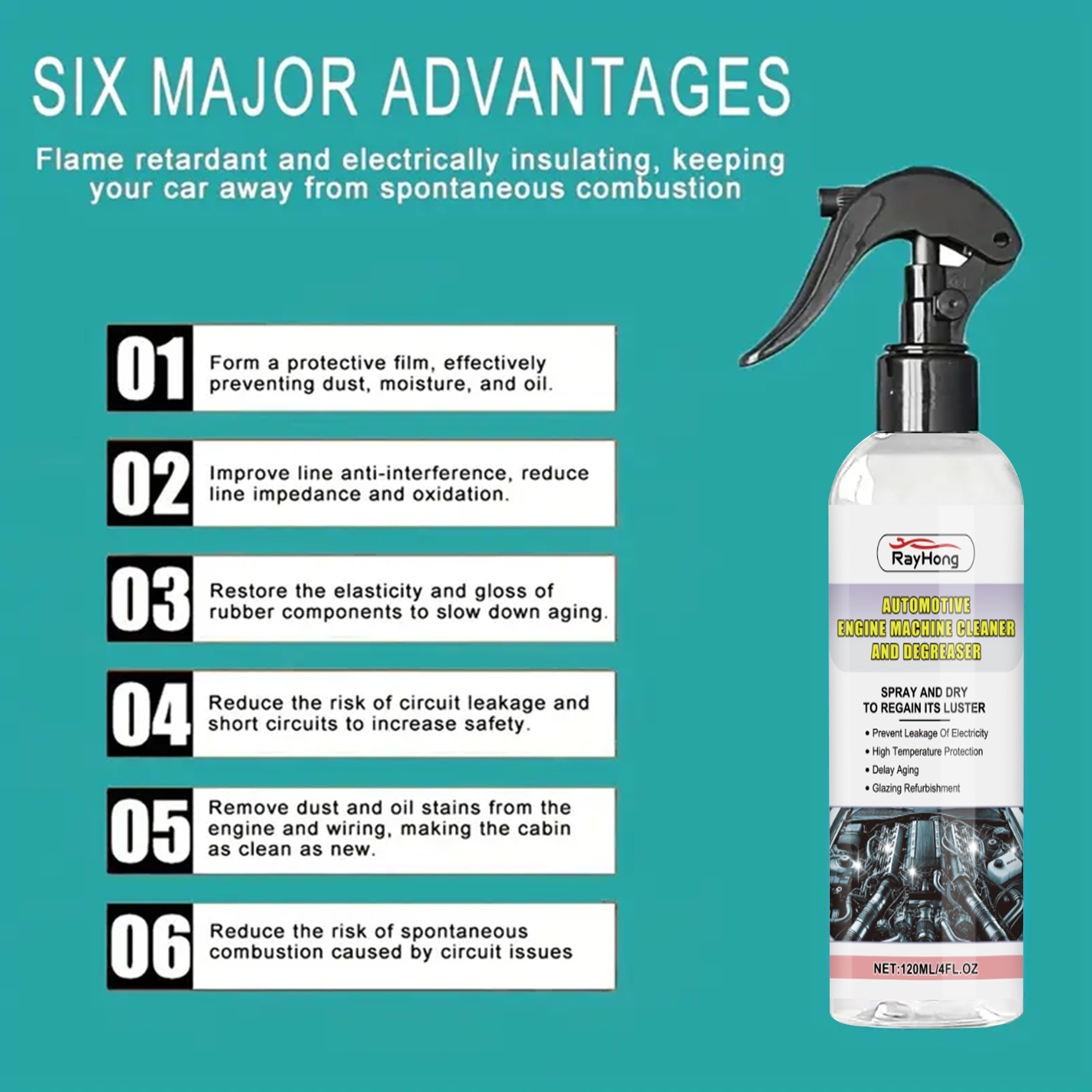 SIX MAJOR ADVANTAGES

Flame retardant and electrically insulating, keeping your car away from spontaneous combustion

01 Form a protective film, effectively preventing dust, moisture, and oil.

02 Improve line anti-interference, reduce line impedance and oxidation.

03 Restore the elasticity and gloss of rubber components to slow down aging.

04 Reduce the risk of circuit leakage and short circuits to increase safety.

05 Remove dust and oil stains from the engine and wiring, making the cabin as clean as new.

06 Reduce the risk of spontaneous combustion caused by circuit issues

RayHong

AUTOMOTIVE ENGINE MACHINE CLEANER AND DEGREASER

SPRAY AND DRY TO REGAIN ITS LUSTER

• Prevent Leakage Of Electricity
• High Temperature Protection
• Delay Aging
• Glazing Refurbishment

NET:120ML/4FL.OZ