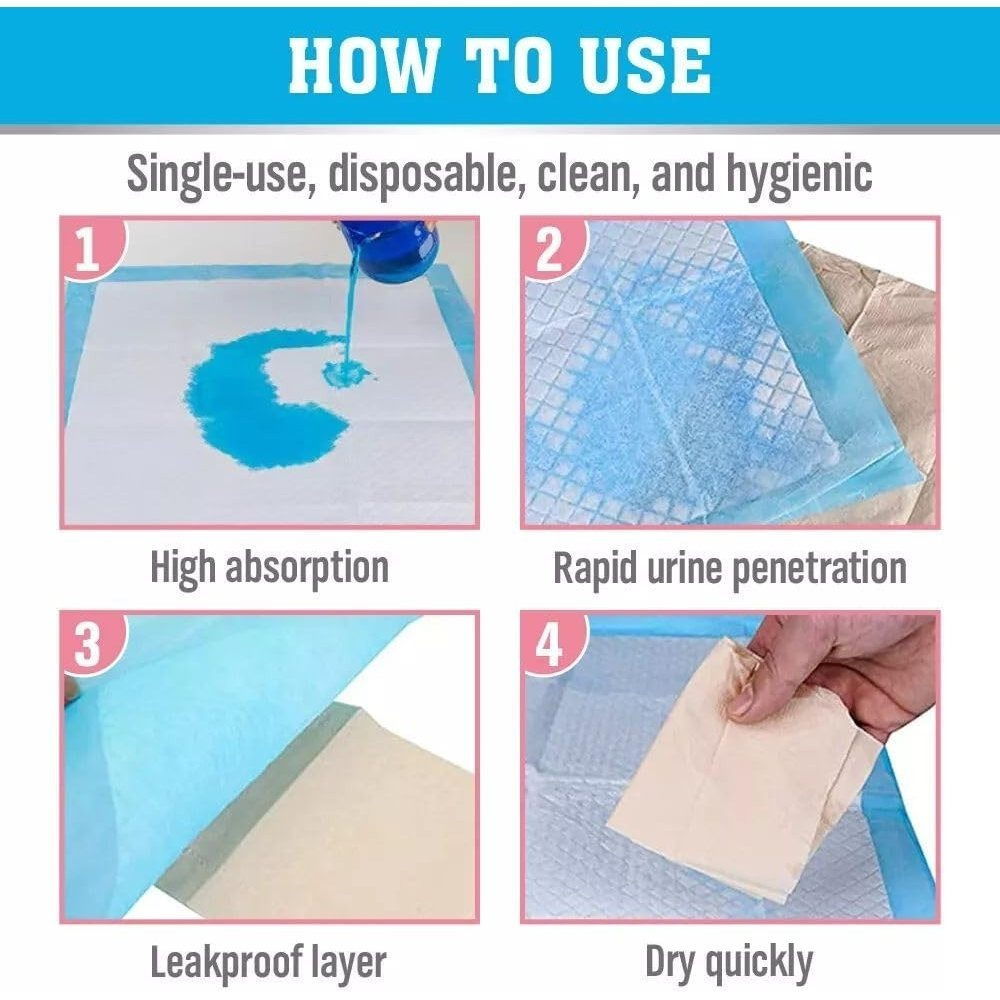 HOW TO USE

Single-use, disposable, clean, and hygienic

1

High absorption

2

Rapid urine penetration

3

Leakproof layer

4

Dry quickly