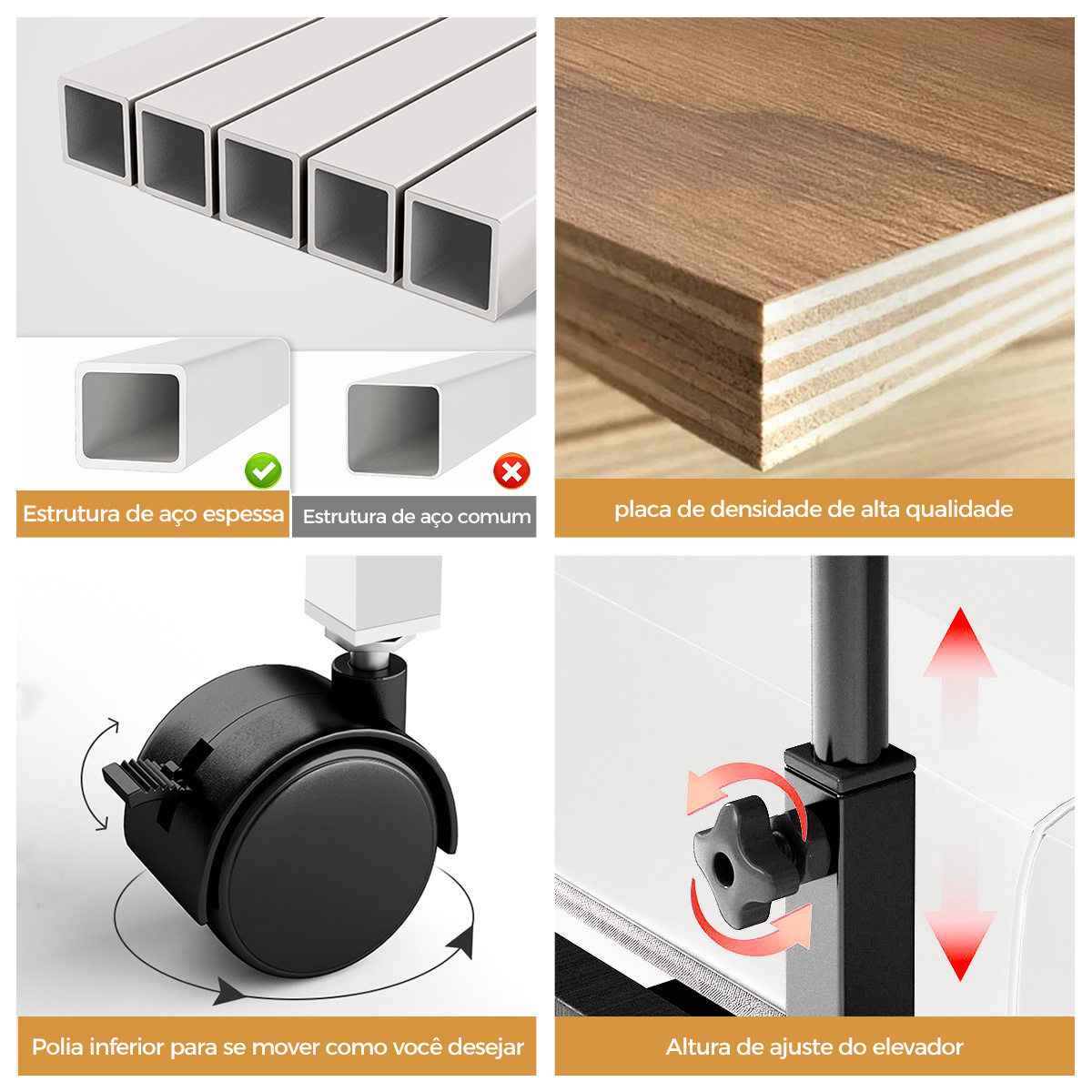 Estrutura de aço espessa

Estrutura de aço comum

placa de densidade de alta qualidade

Polia inferior para se mover como você desejar

Altura de ajuste do elevador