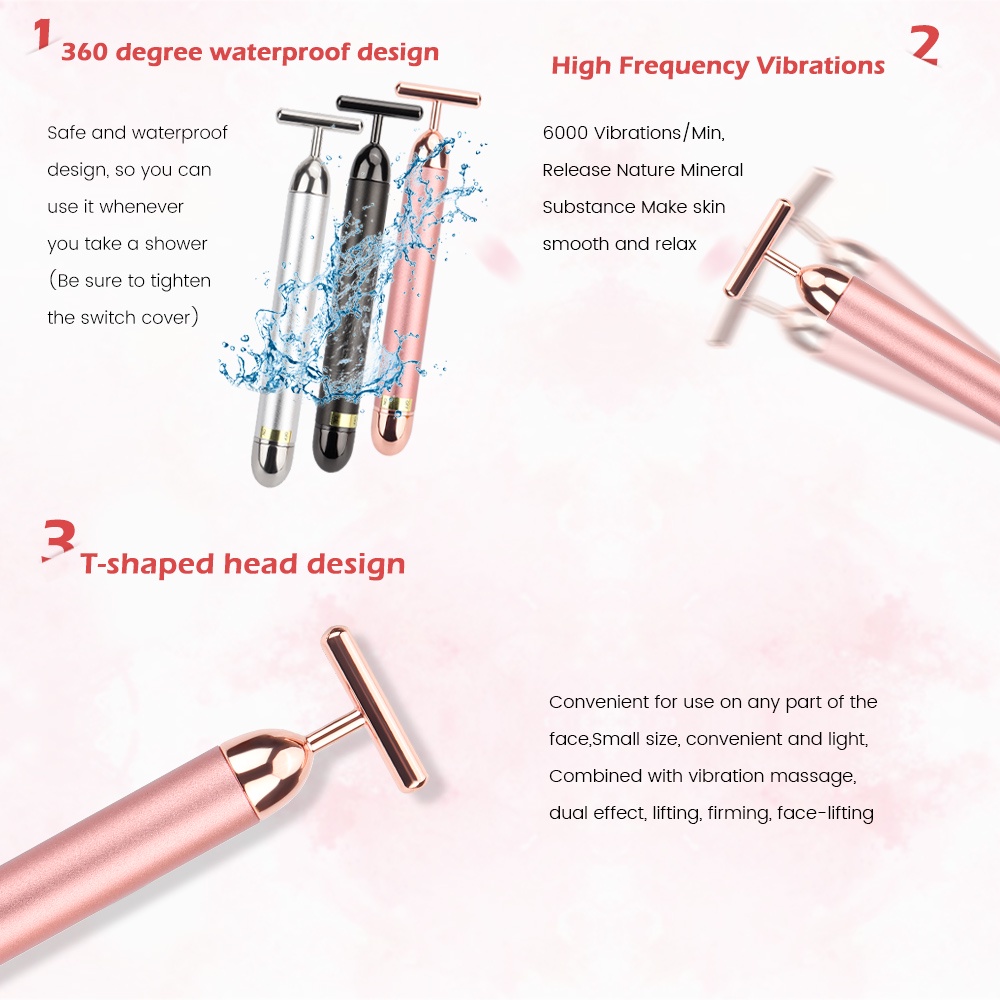 1 360 degree waterproof design

Safe and waterproof design, so you can use it whenever you take a shower (Be sure to tighten the switch cover)

High Frequency Vibrations 2

6000 Vibrations/Min, Release Nature Mineral Substance Make skin smooth and relax

3 T-shaped head design

Convenient for use on any part of the face,Small size, convenient and light, Combined with vibration massage, dual effect, lifting, firming, face-lifting