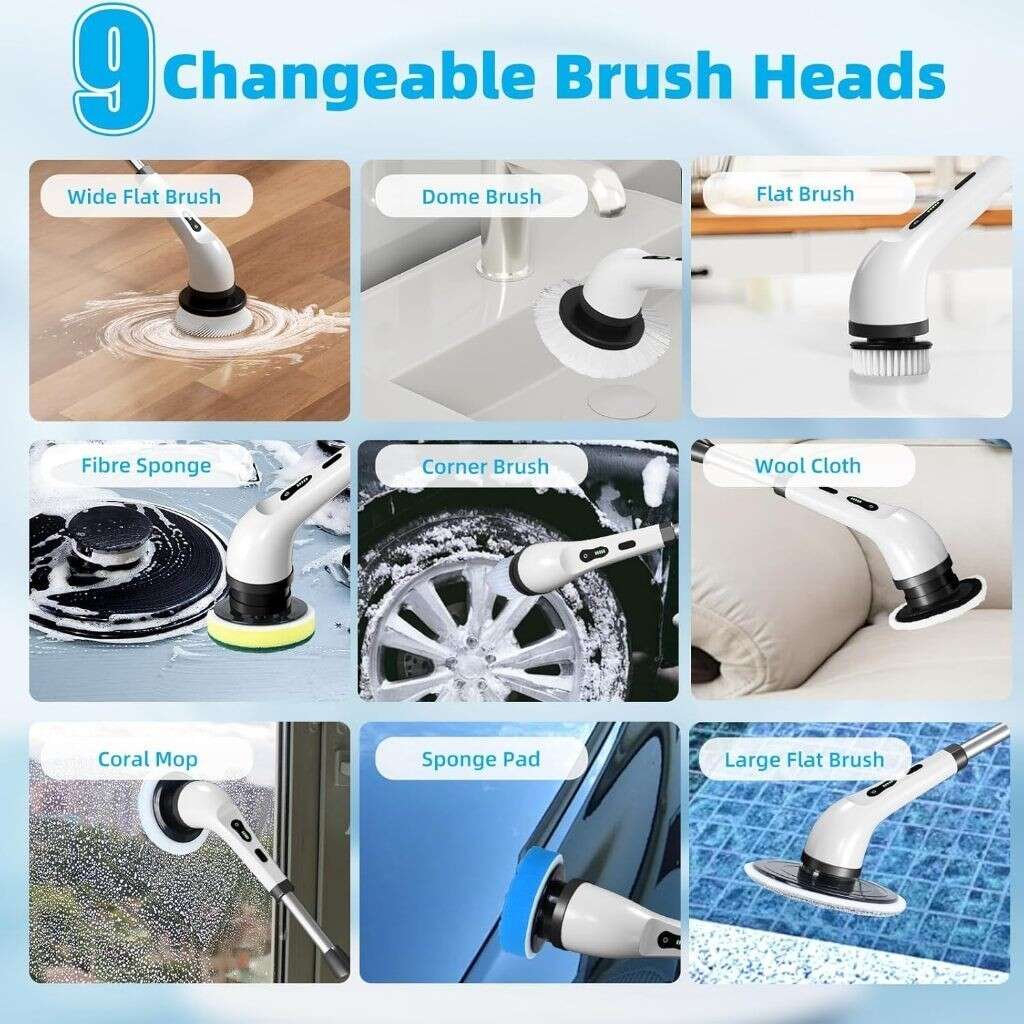 9 Changeable Brush Heads

Wide Flat Brush

Dome Brush

Flat Brush

Fibre Sponge

Corner Brush

Wool Cloth

Coral Mop

Sponge Pad

Large Flat Brush