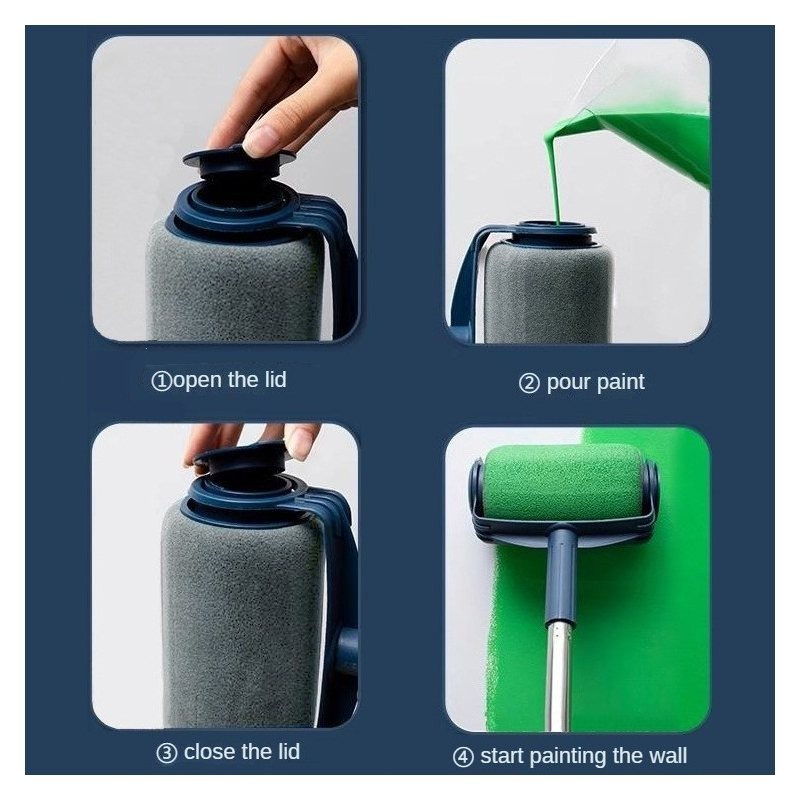 ①open the lid

② pour paint

③ close the lid

④ start painting the wall