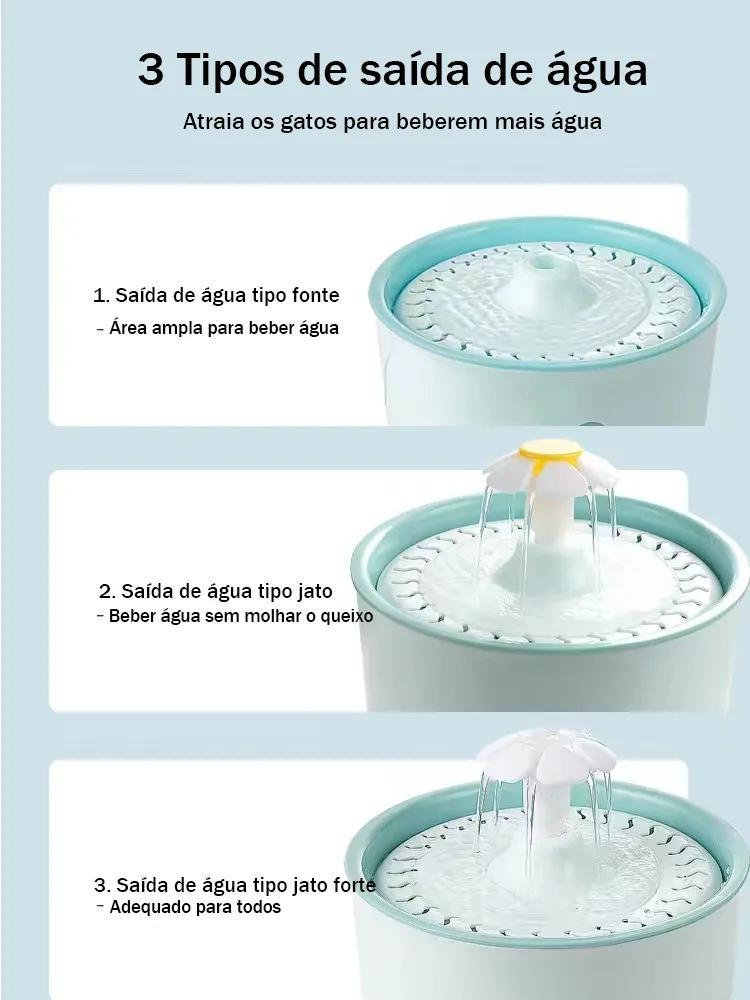 3 Tipos de saída de água

Atraia os gatos para beberem mais água

1. Saída de água tipo fonte
- Área ampla para beber água

2. Saída de água tipo jato
- Beber água sem molhar o queixo

3. Saída de água tipo jato forte
- Adequado para todos