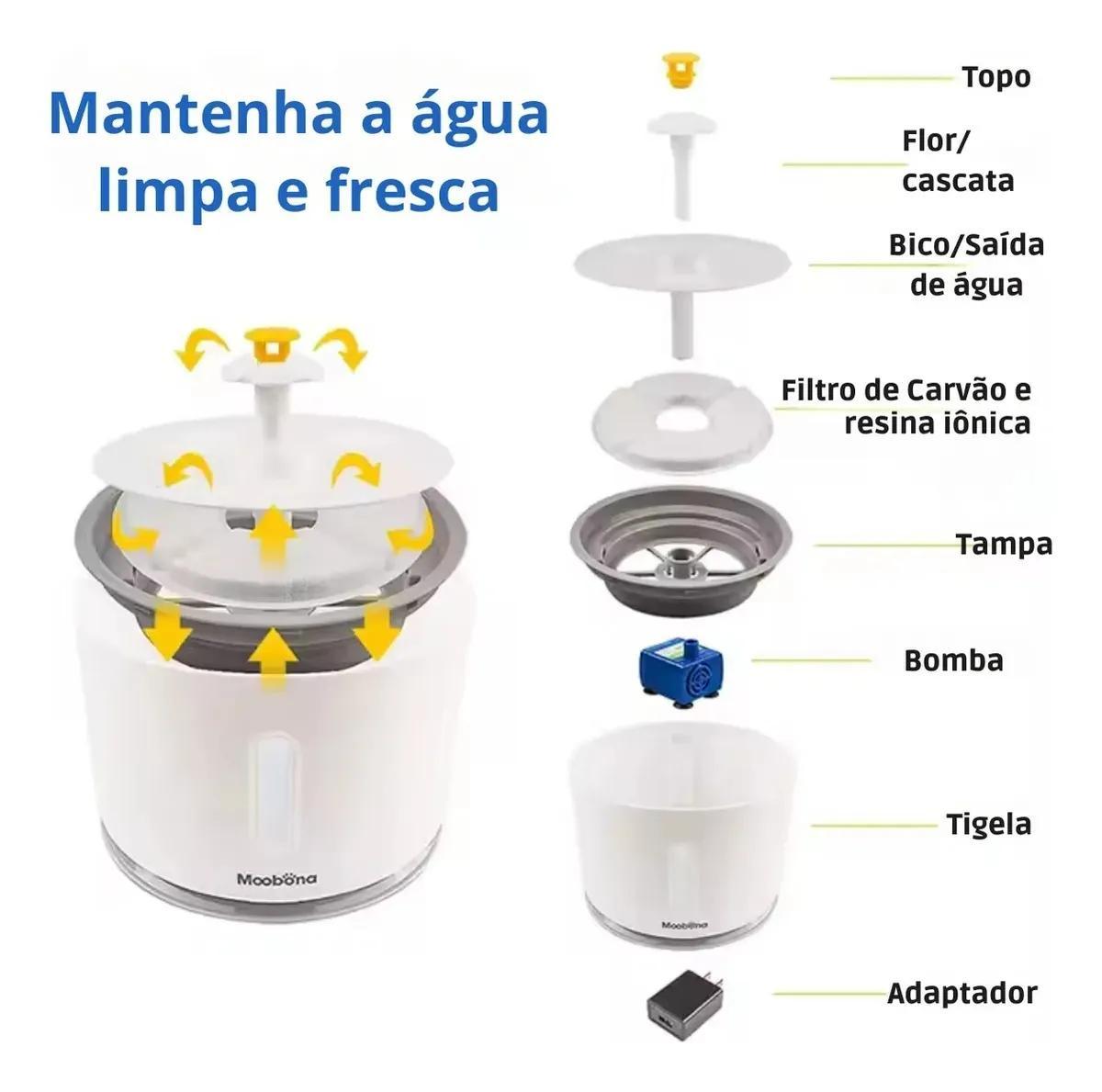 Mantenha a água limpa e fresca

Moobona

Topo

Flor/
cascata

Bico/Saída
de água

Filtro de Carvão e
resina iônica

Tampa

Bomba

Tigela

Moobona

Adaptador