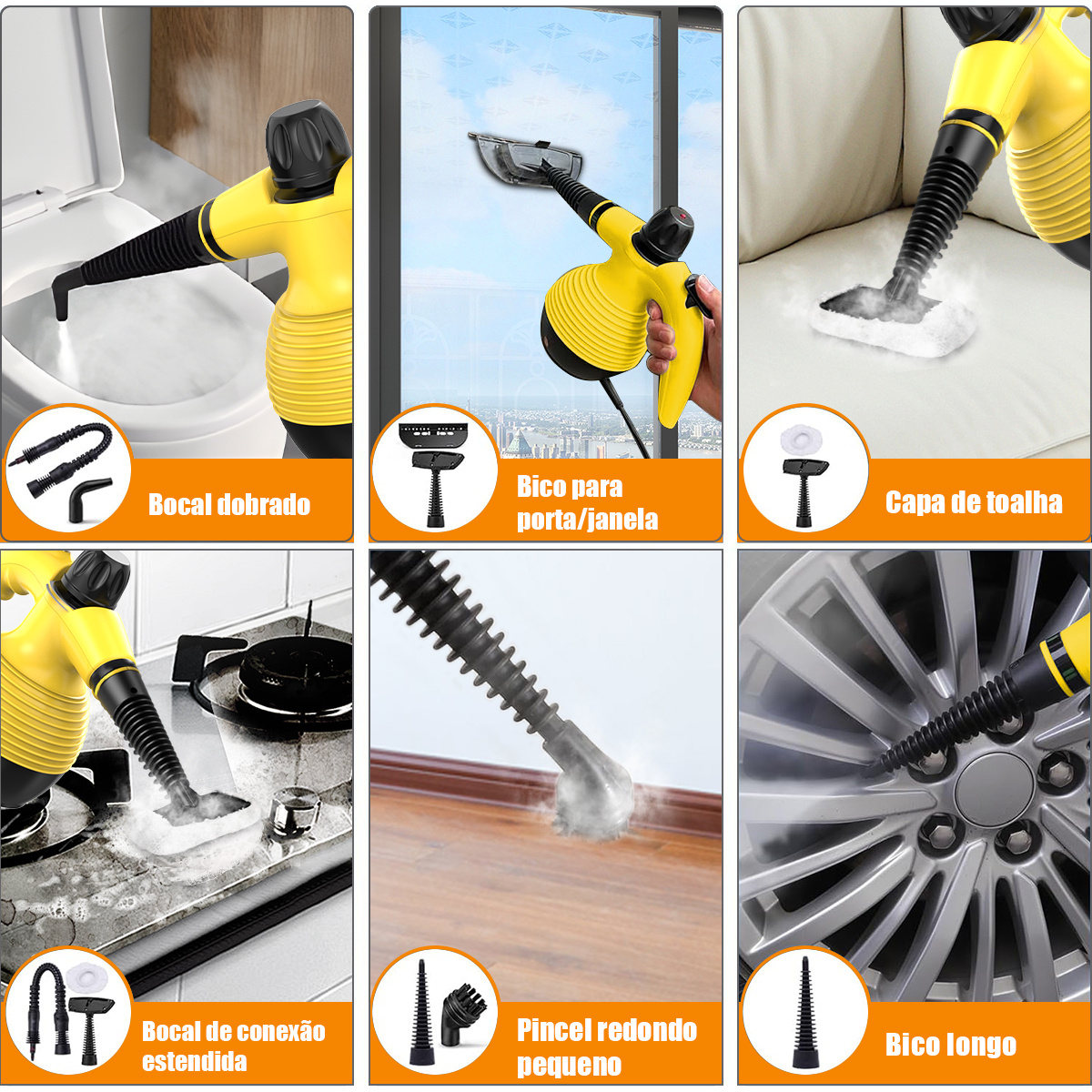 Bocal dobrado

Bico para porta/janela

Capa de toalha

Bocal de conexão estendida

Pincel redondo pequeno

Bico longo