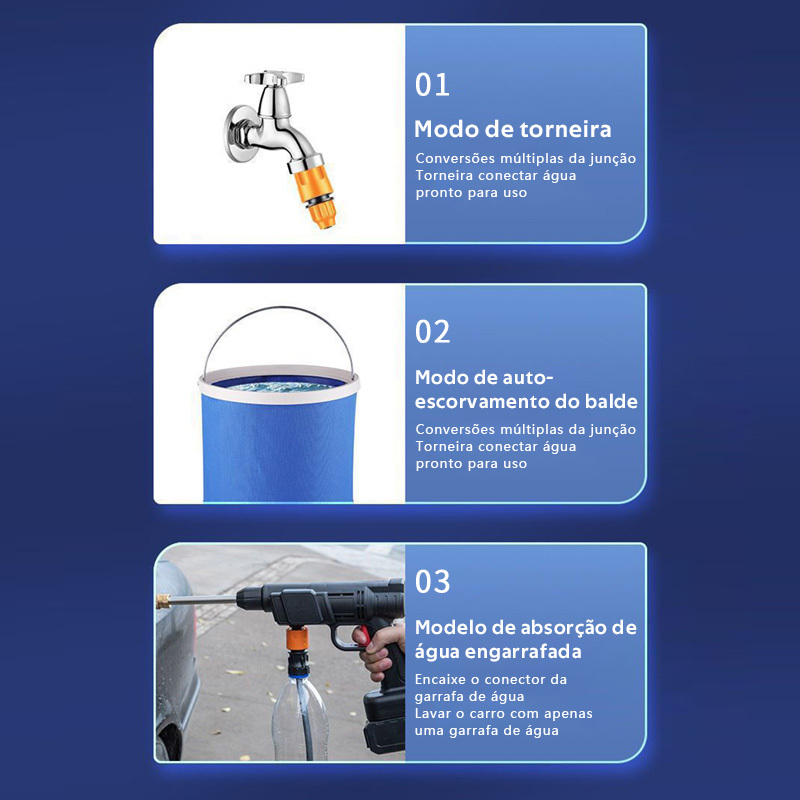 01

Modo de torneira

Conversões múltiplas da junção
Torneira conectar água
pronto para uso

02

Modo de auto-escorvamento do balde

Conversões múltiplas da junção
Torneira conectar água
pronto para uso

03

Modelo de absorção de água engarrafada

Encaixe o conector da garrafa de água
Lavar o carro com apenas uma garrafa de água