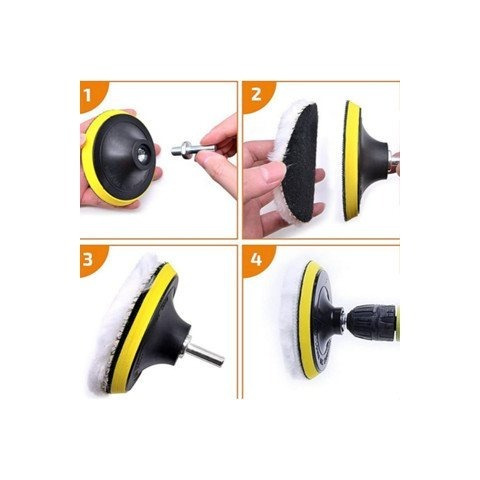 1

2

3

4