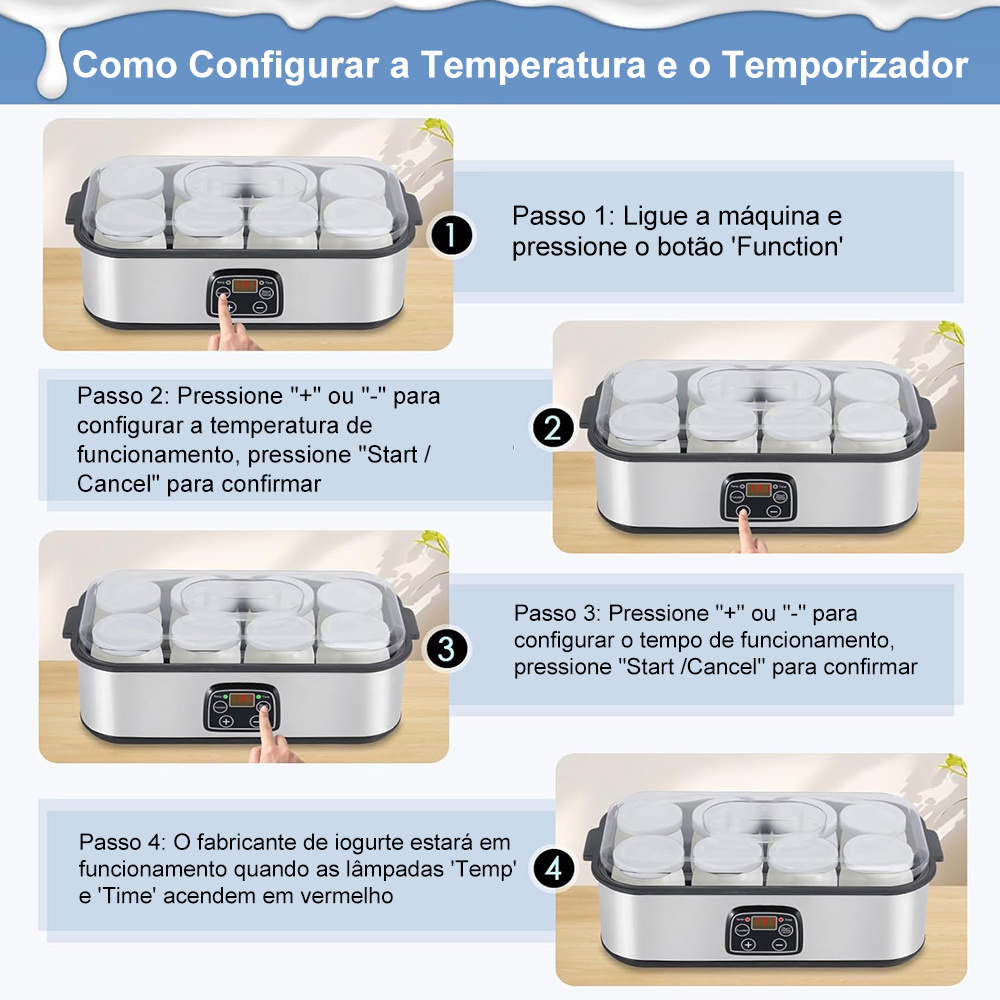 Como Configurar a Temperatura e o Temporizador

1

Passo 1: Ligue a máquina e pressione o botão 'Function'

Passo 2: Pressione "+" ou "-" para configurar a temperatura de funcionamento, pressione "Start / Cancel" para confirmar

2

3

Passo 3: Pressione "+" ou "-" para configurar o tempo de funcionamento, pressione "Start /Cancel" para confirmar

Passo 4: O fabricante de iogurte estará em funcionamento quando as lâmpadas 'Temp' e 'Time' acendem em vermelho

4