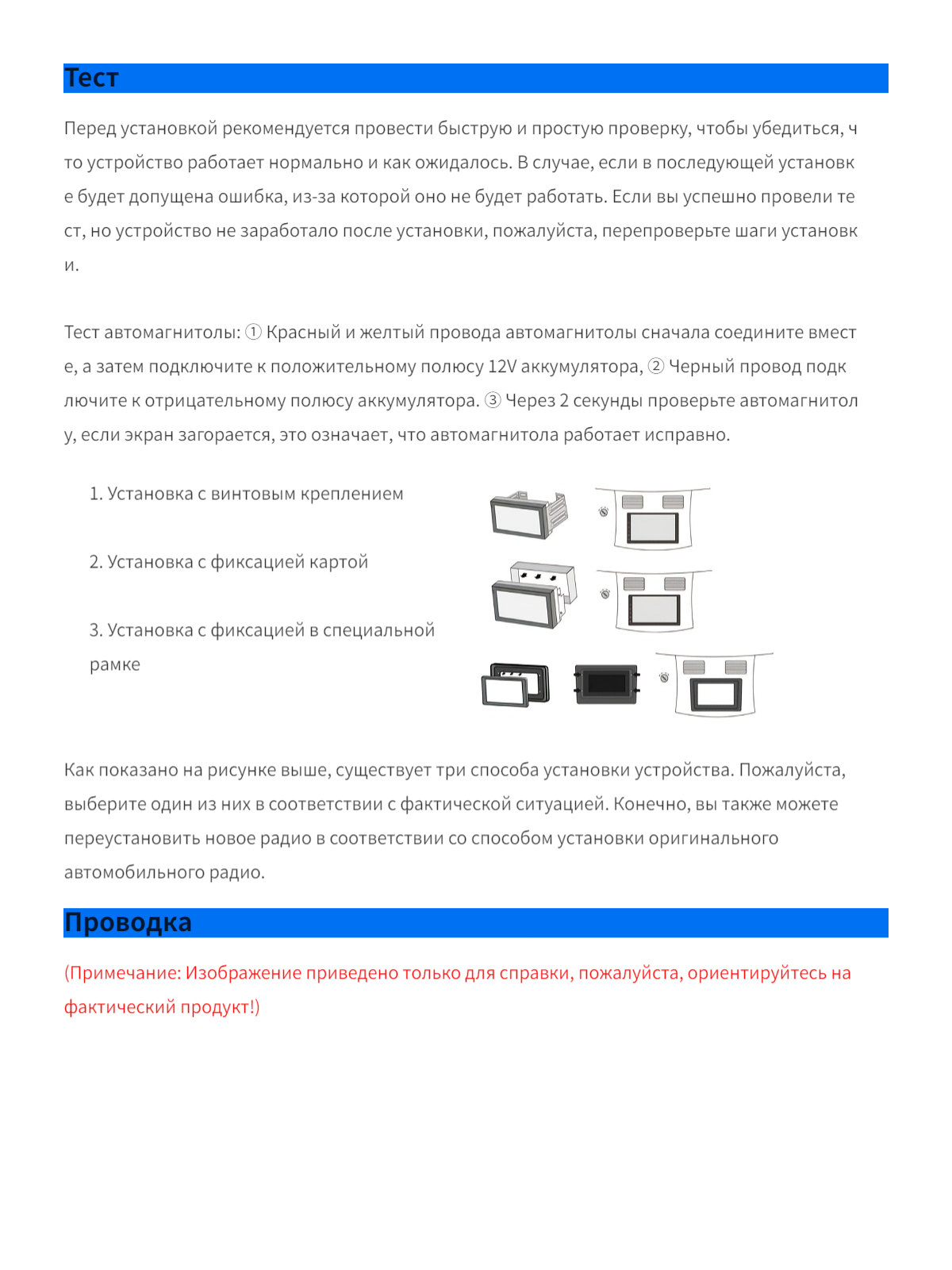 Тест

Перед установкой рекомендуется провести быструю и простую проверку, чтобы убедиться, что устройство работает нормально и как ожидалось. В случае, если в последующей установке будет допущена ошибка, из-за которой оно не будет работать. Если вы успешно провели тест, но устройство не заработало после установки, пожалуйста, перепроверьте шаги установки.

Тест автомагнитолы: ① Красный и желтый провода автомагнитолы сначала соедините вместе, а затем подключите к положительному полюсу 12V аккумулятора, ② Черный провод подключите к отрицательному полюсу аккумулятора. ③ Через 2 секунды проверьте автомагнитолу, если экран загорается, это означает, что автомагнитола работает исправно.

1. Установка с винтовым креплением

2. Установка с фиксацией картой

3. Установка с фиксацией в специальной рамке

Как показано на рисунке выше, существует три способа установки устройства. Пожалуйста, выберите один из них в соответствии с фактической ситуацией. Конечно, вы также можете переустановить новое радио в соответствии со способом установки оригинального автомобильного радио.

Проводка

(Примечание: Изображение приведено только для справки, пожалуйста, ориентируйтесь на фактический продукт!)