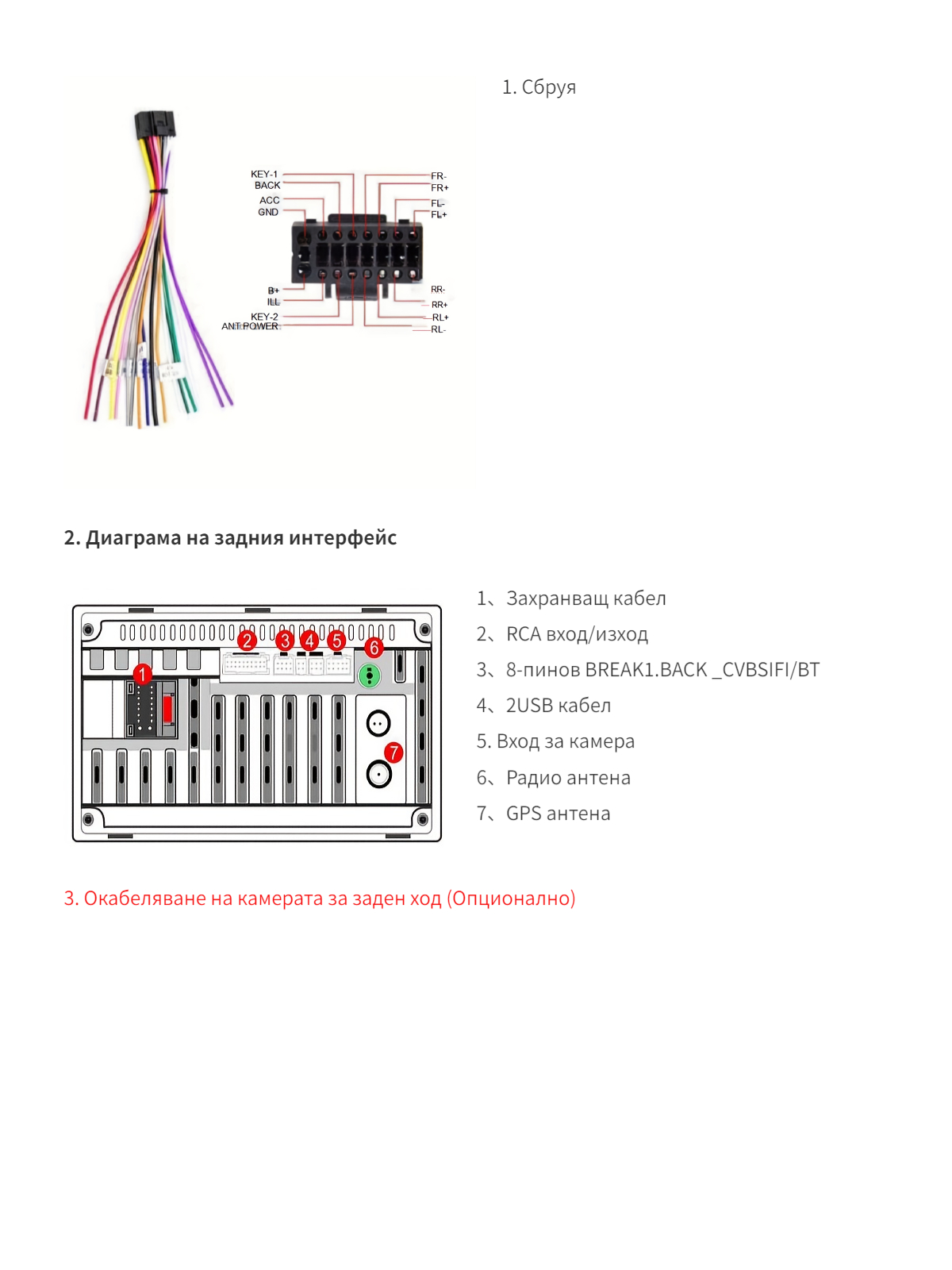 1. Сбруя

KEY-1
BACK
ACC
GND
FR-
FR+
FL-
FL+
B+
ILL
KEY-2
ANT POWER
RR-
RR+
RL+
RL-

2. Диаграма на задния интерфейс

1
2
3
4
5
6
7

1、Захранващ кабел
2、RCA вход/изход
3、8-пинов BREAK1.BACK _CVBSIFI/BT
4、2USB кабел
5. Вход за камера
6、Радио антена
7、GPS антена

3. Окабеляване на камерата за заден ход (Опционално)