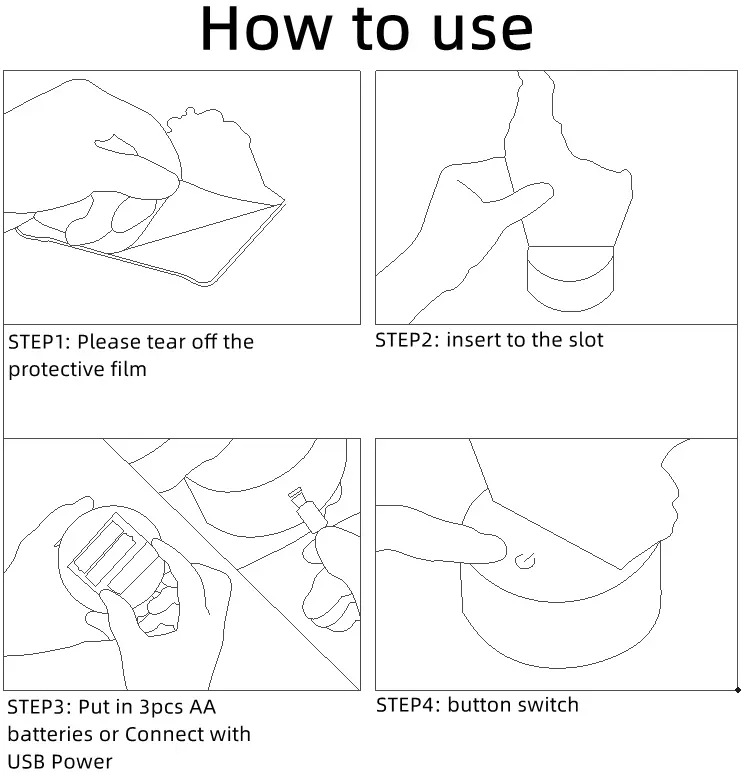 How to use

STEP1: Please tear off the protective film

STEP2: insert to the slot

STEP3: Put in 3pcs AA batteries or Connect with USB Power

STEP4: button switch