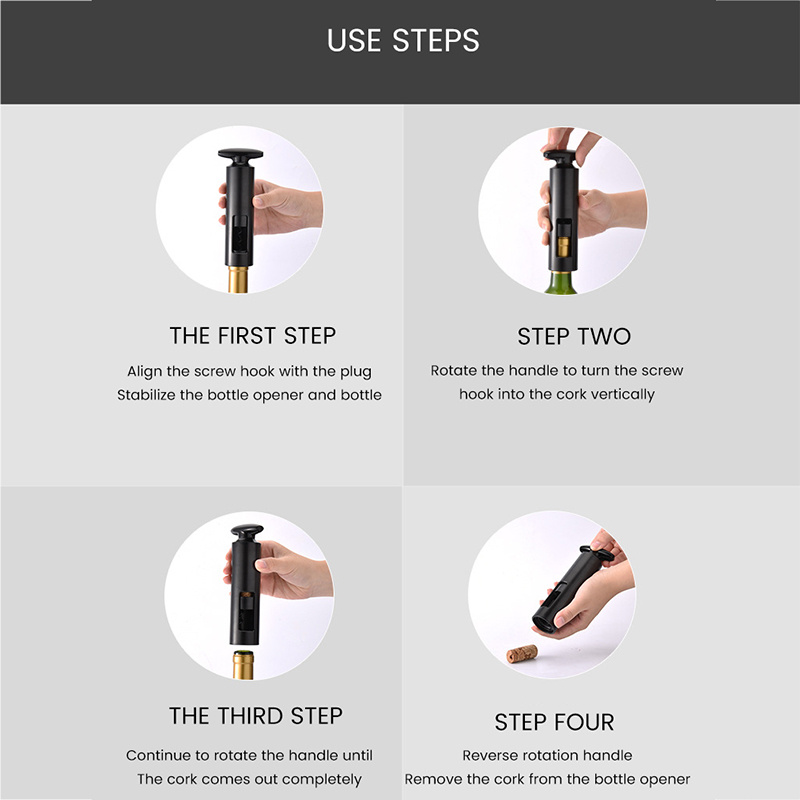 USE STEPS

THE FIRST STEP

Align the screw hook with the plug
Stabilize the bottle opener and bottle

STEP TWO

Rotate the handle to turn the screw hook into the cork vertically

THE THIRD STEP

Continue to rotate the handle until
The cork comes out completely

STEP FOUR

Reverse rotation handle
Remove the cork from the bottle opener