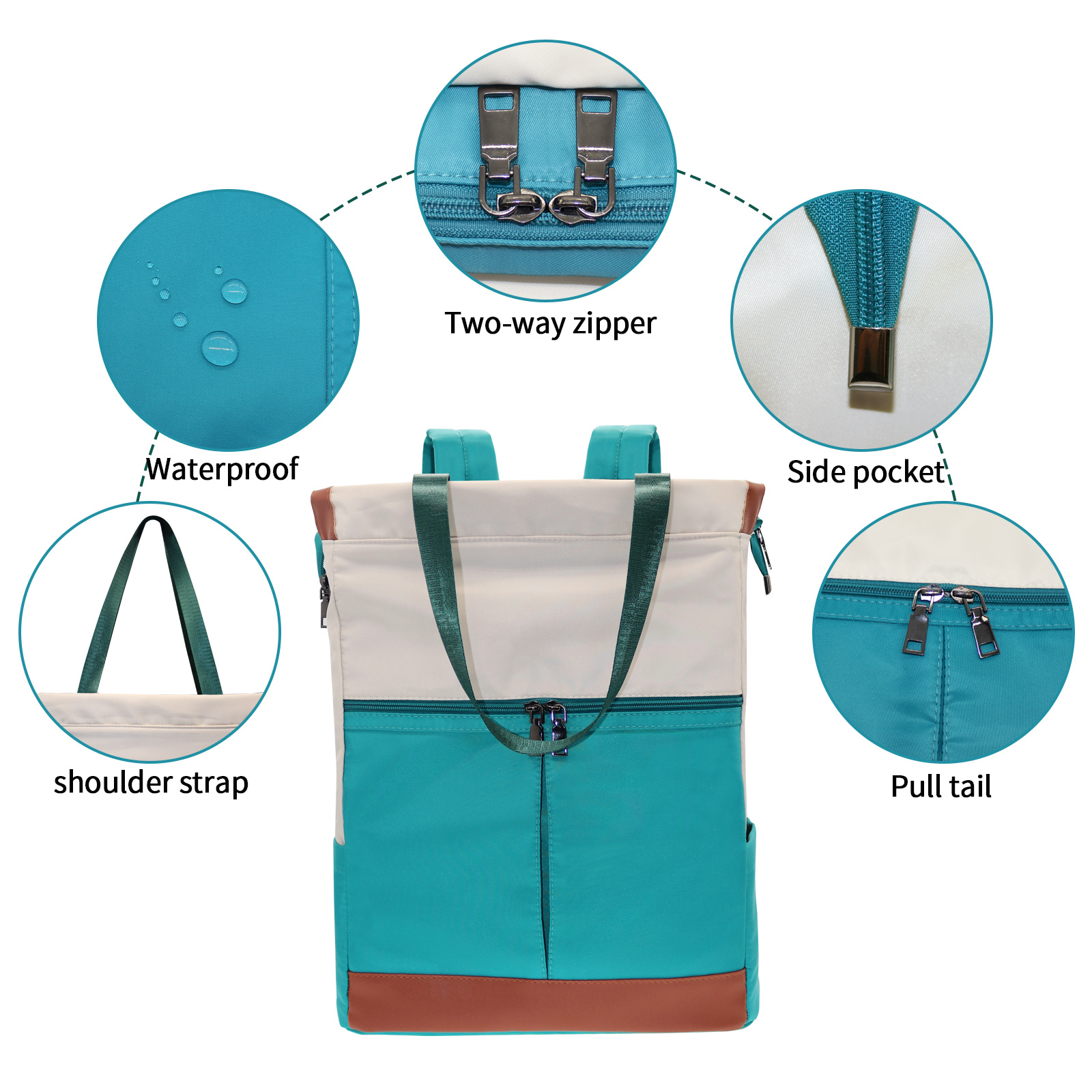 Two-way zipper

Waterproof

Side pocket

shoulder strap

Pull tail