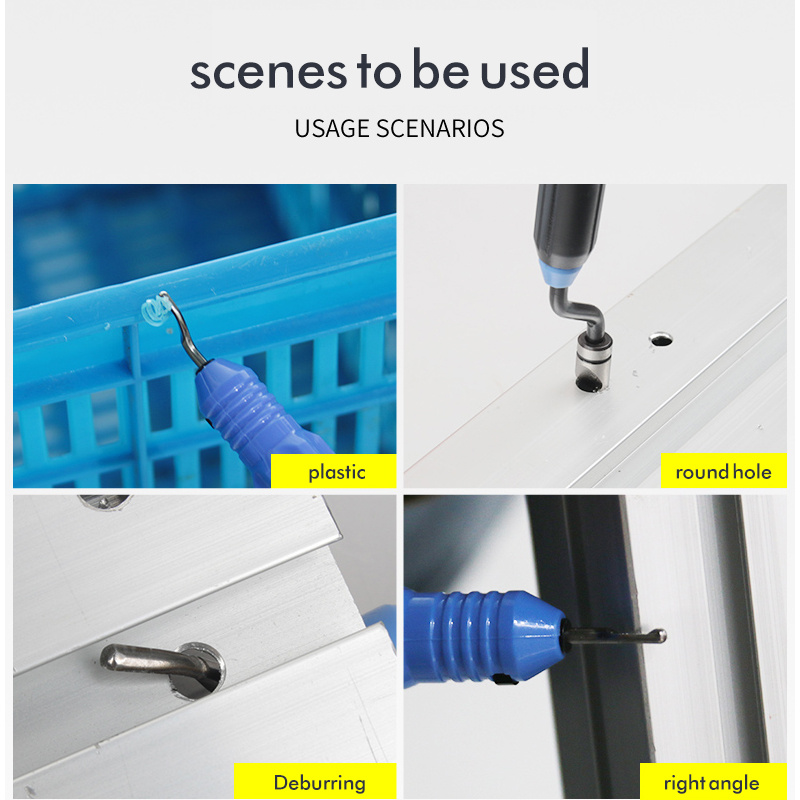 scenes to be used

USAGE SCENARIOS

plastic

round hole

Deburring

right angle