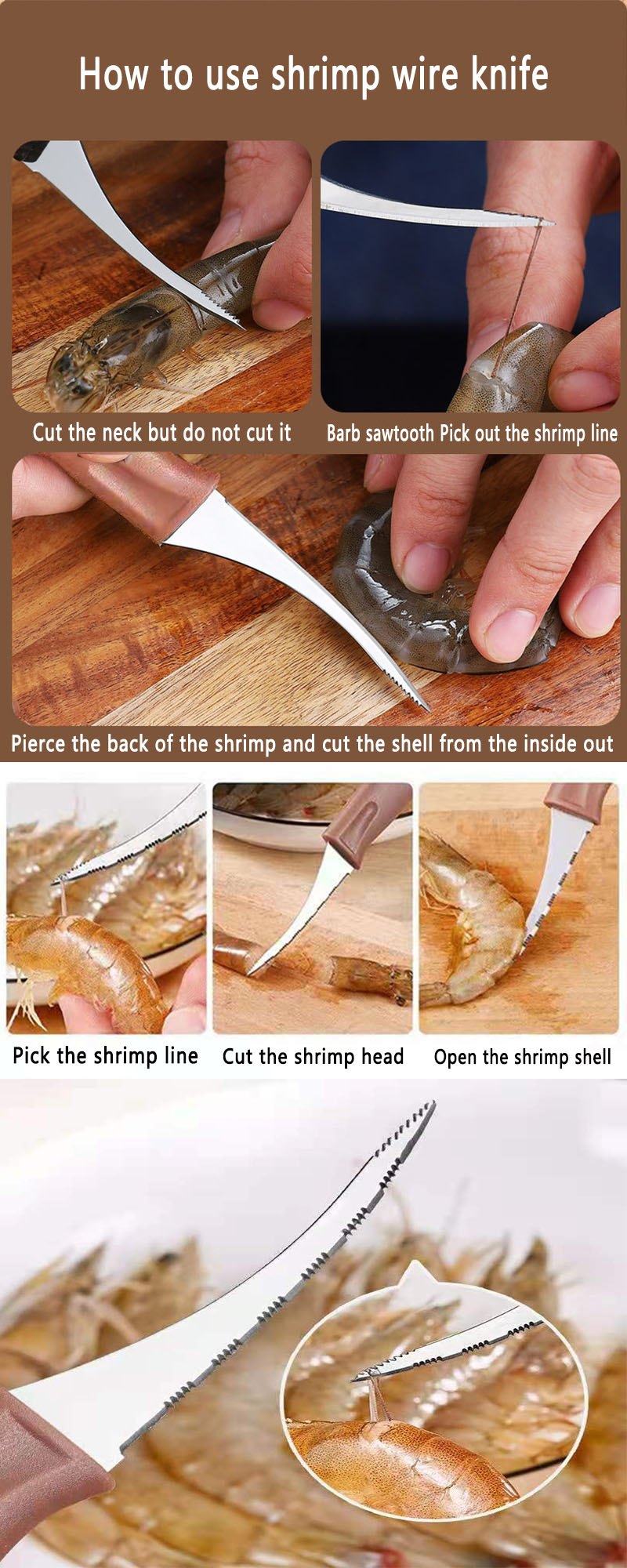 How to use shrimp wire knife

Cut the neck but do not cut it

Barb sawtooth Pick out the shrimp line

Pierce the back of the shrimp and cut the shell from the inside out

Pick the shrimp line

Cut the shrimp head

Open the shrimp shell