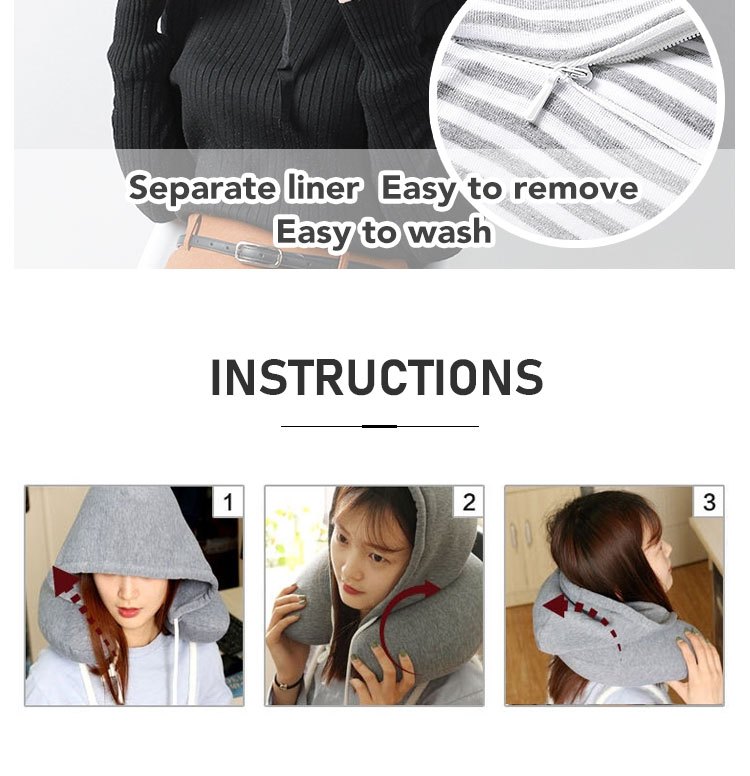 Separate liner Easy to remove
Easy to wash

INSTRUCTIONS

1

2

3