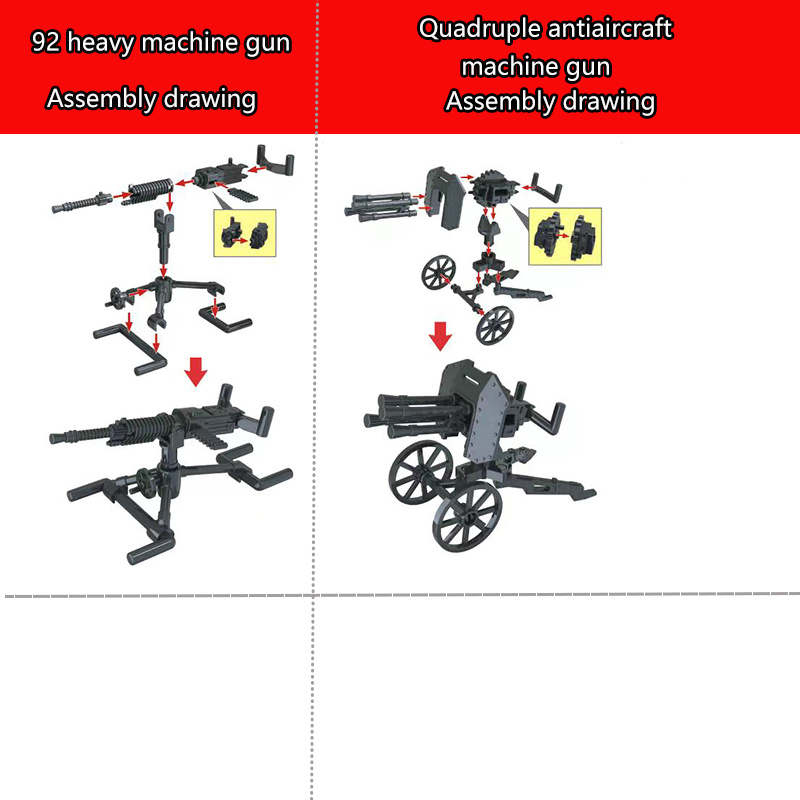 92 heavy machine gun

Assembly drawing

Quadruple antiaircraft machine gun

Assembly drawing