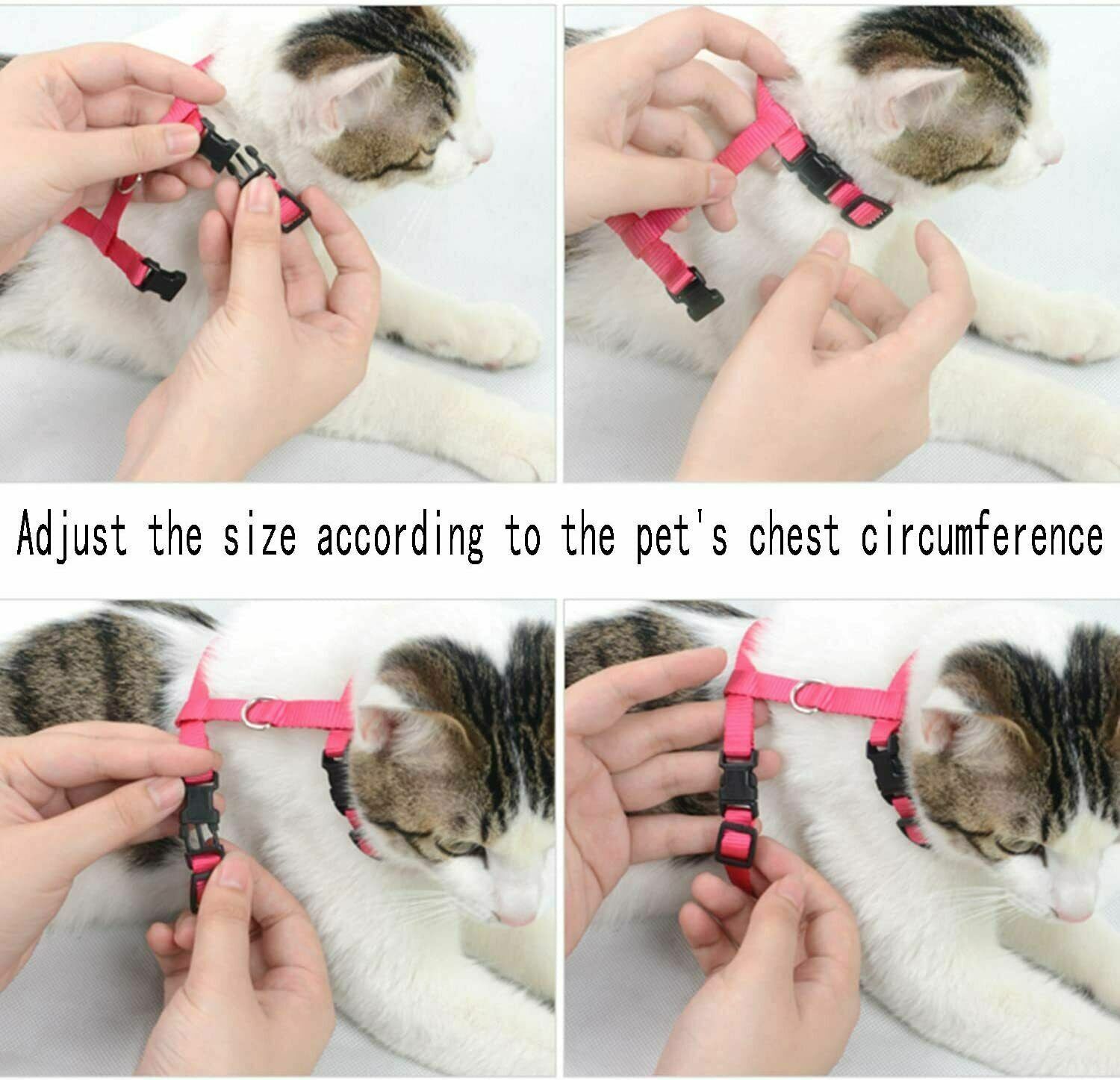 Adjust the size according to the pet's chest circumference