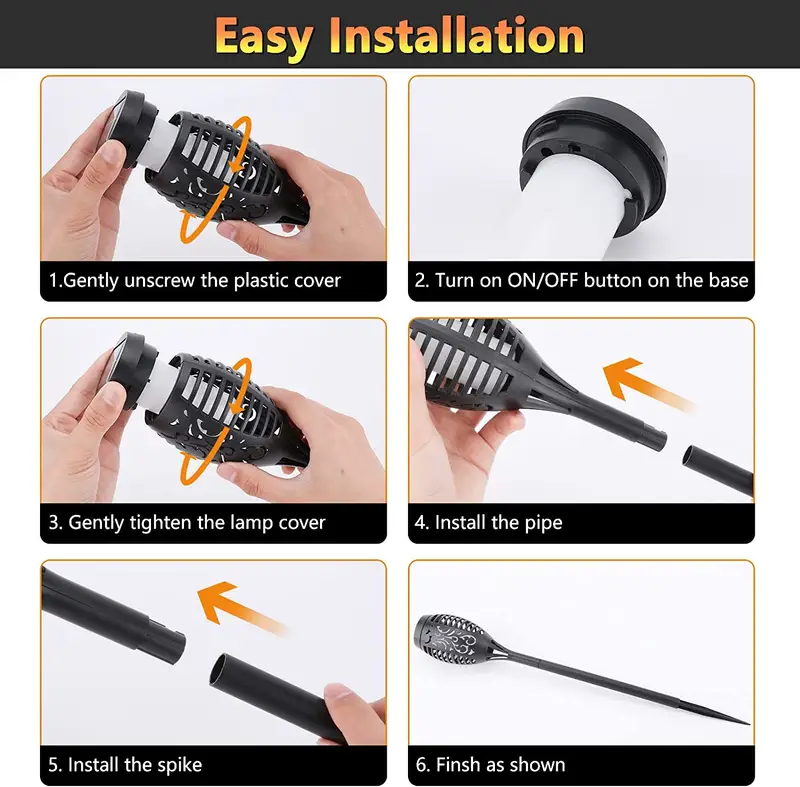 Easy Installation

1.Gently unscrew the plastic cover

2. Turn on ON/OFF button on the base

3. Gently tighten the lamp cover

4. Install the pipe

5. Install the spike

6. Finsh as shown