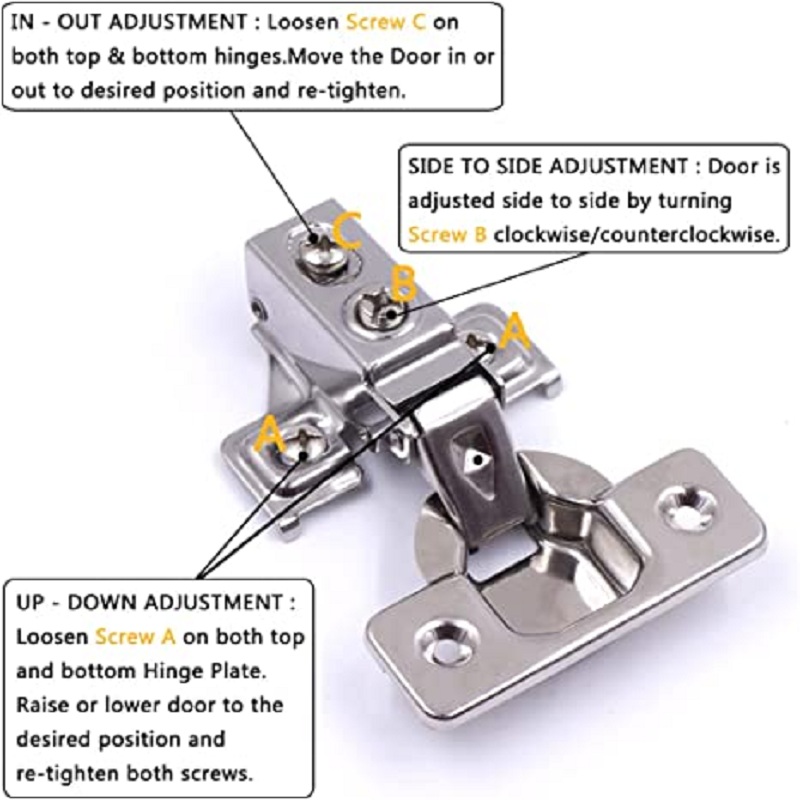 IN - OUT ADJUSTMENT : Loosen Screw C on both top & bottom hinges.Move the Door in or out to desired position and re-tighten.

SIDE TO SIDE ADJUSTMENT : Door is adjusted side to side by turning Screw B clockwise/counterclockwise.

C

B

A

A

UP - DOWN ADJUSTMENT : Loosen Screw A on both top and bottom Hinge Plate. Raise or lower door to the desired position and re-tighten both screws.