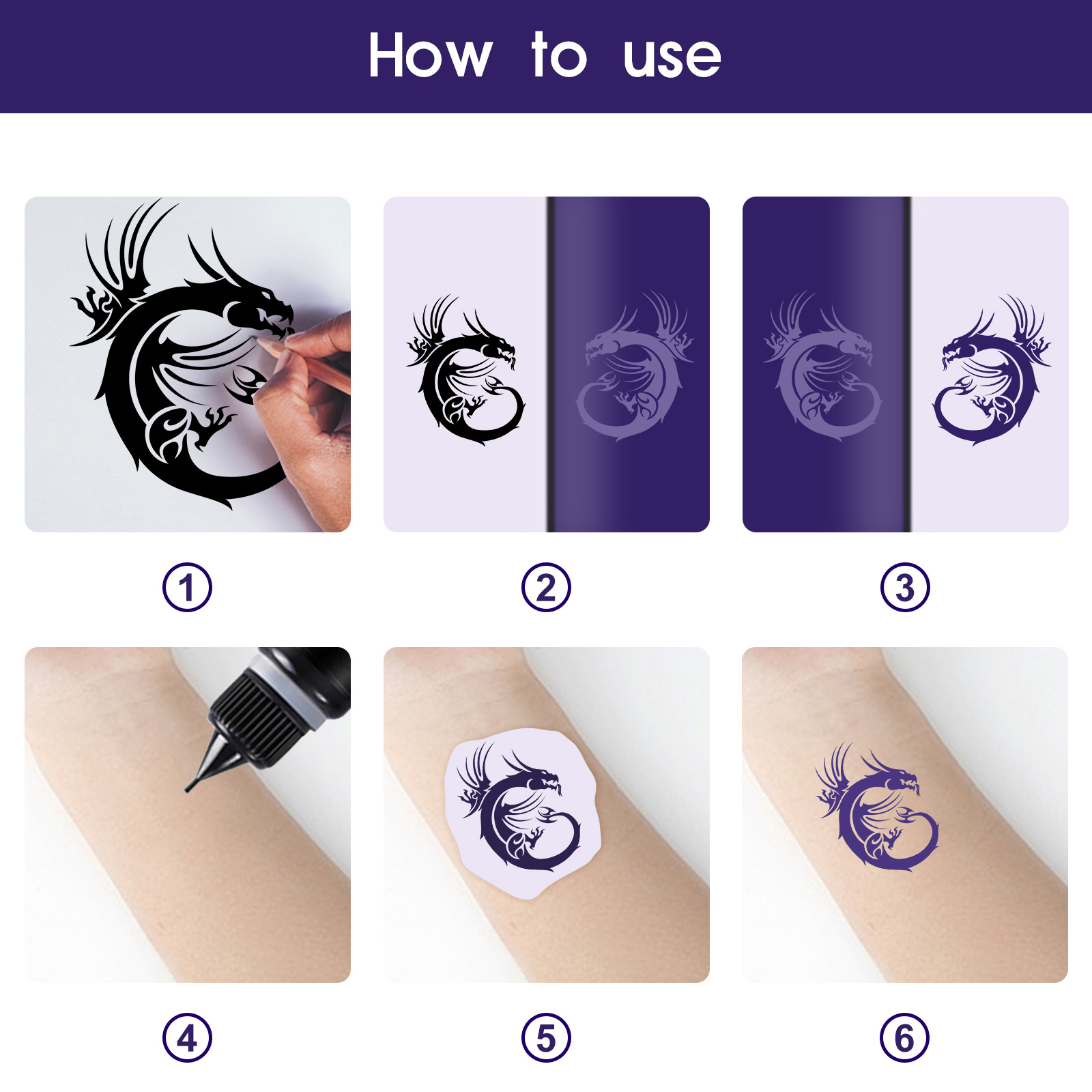 How to use

①

②

③

④

⑤

⑥