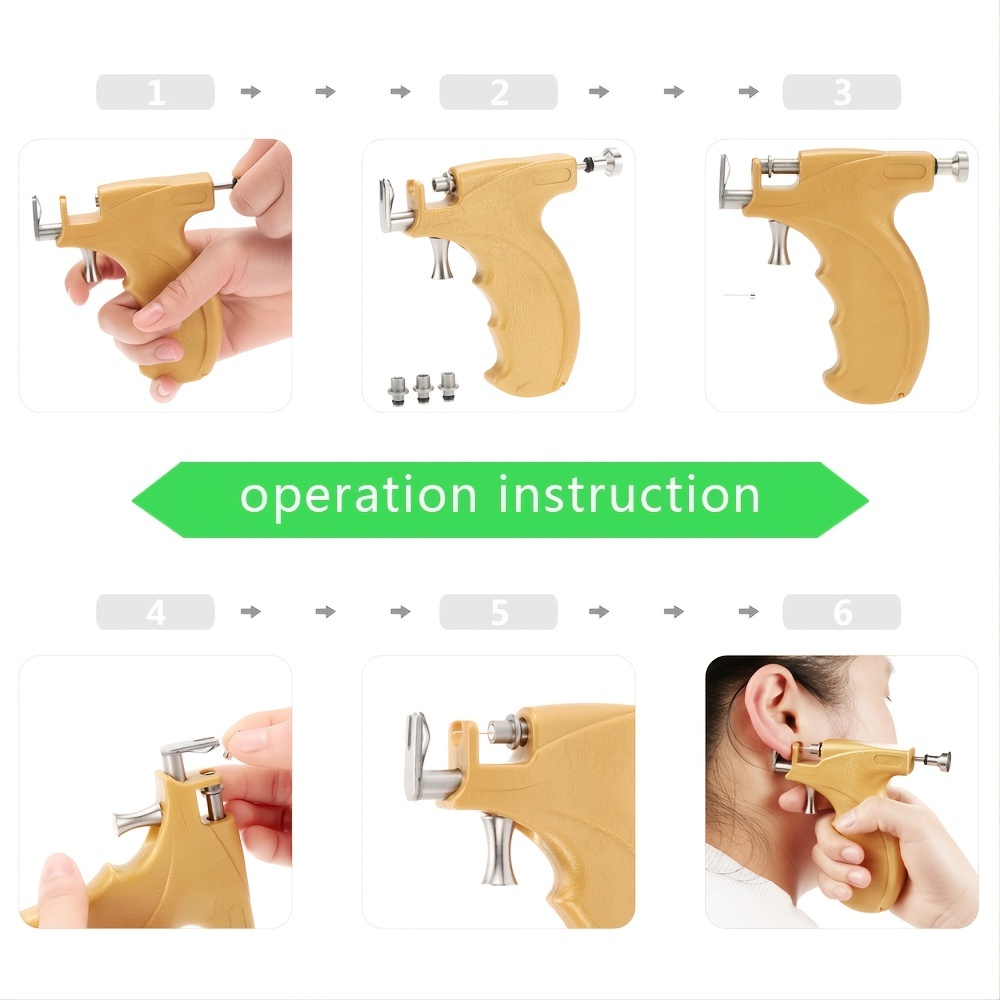 1

2

3

operation instruction

4

5

6