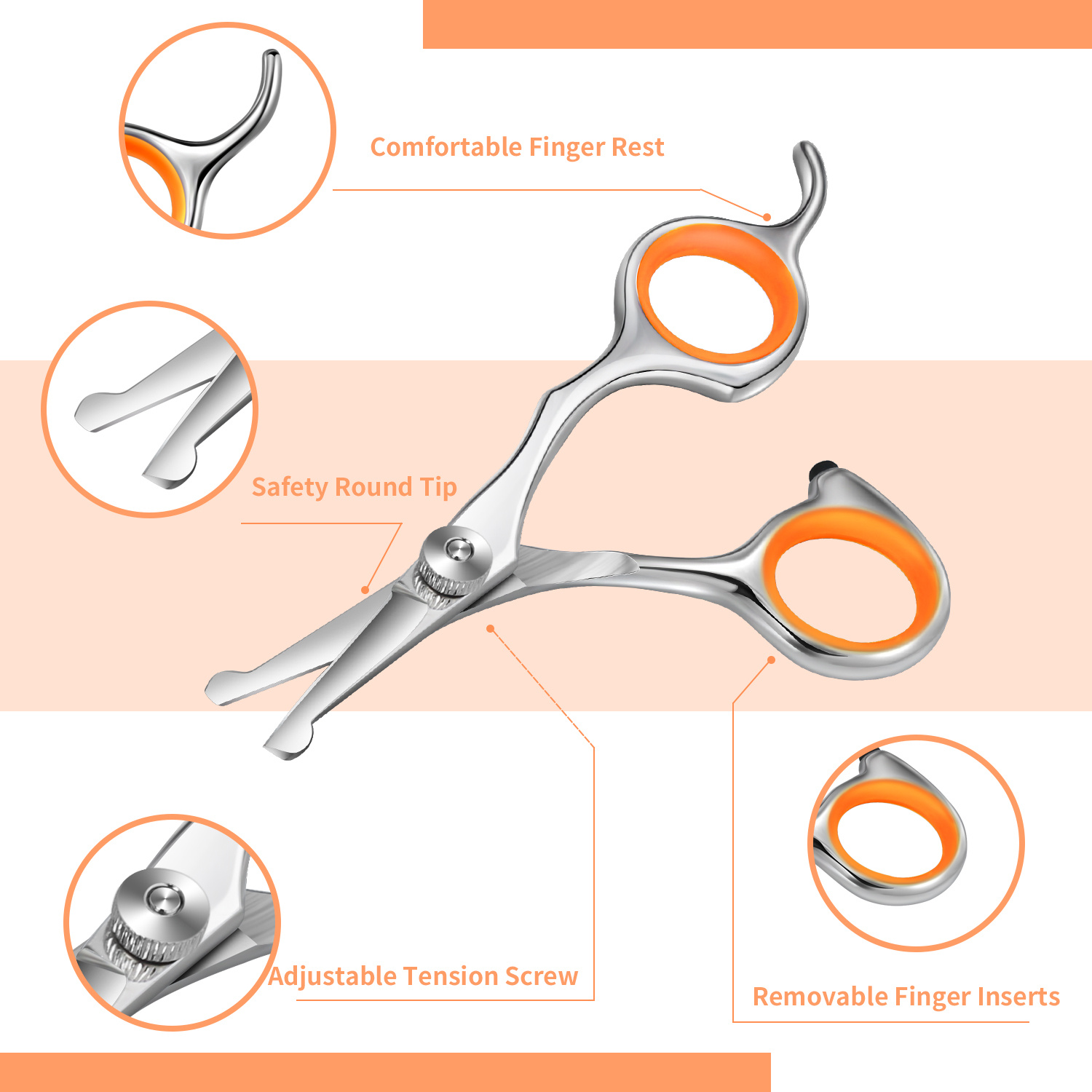 Comfortable Finger Rest

Safety Round Tip

Adjustable Tension Screw

Removable Finger Inserts