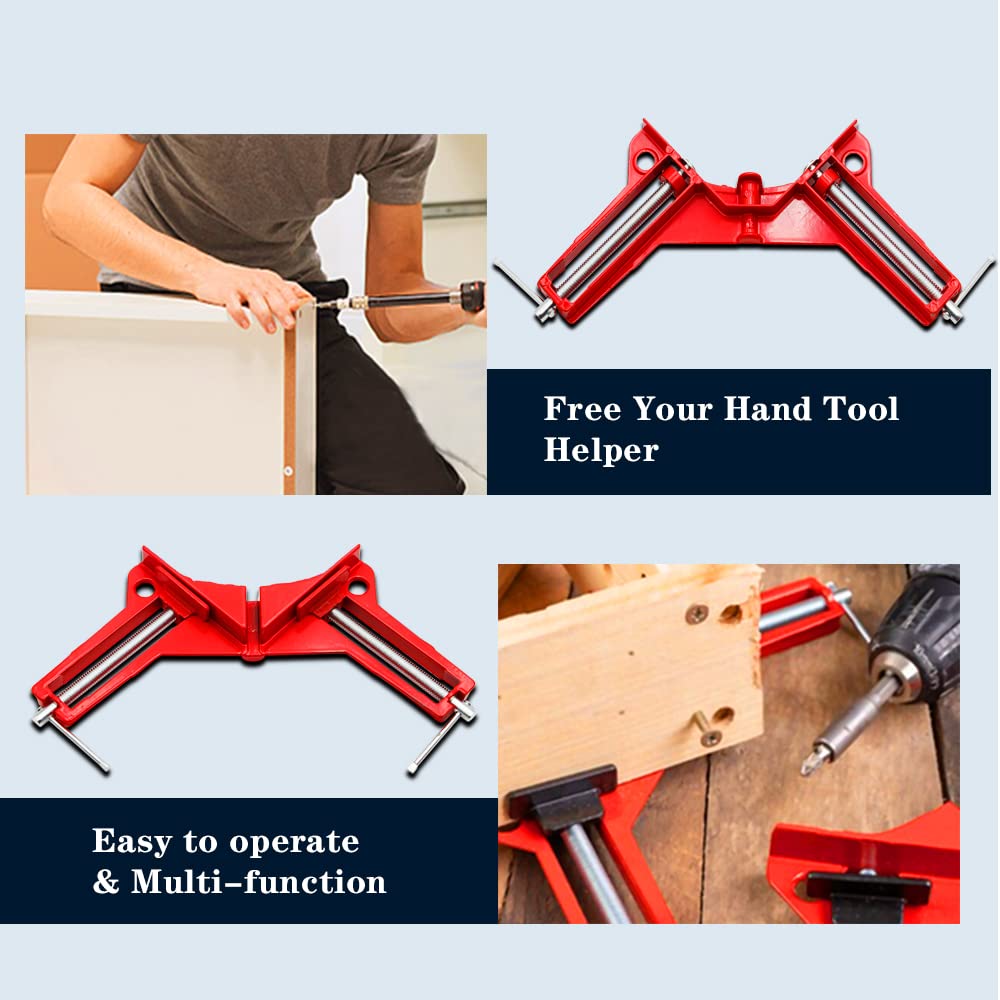 Free Your Hand Tool Helper

Easy to operate & Multi-function