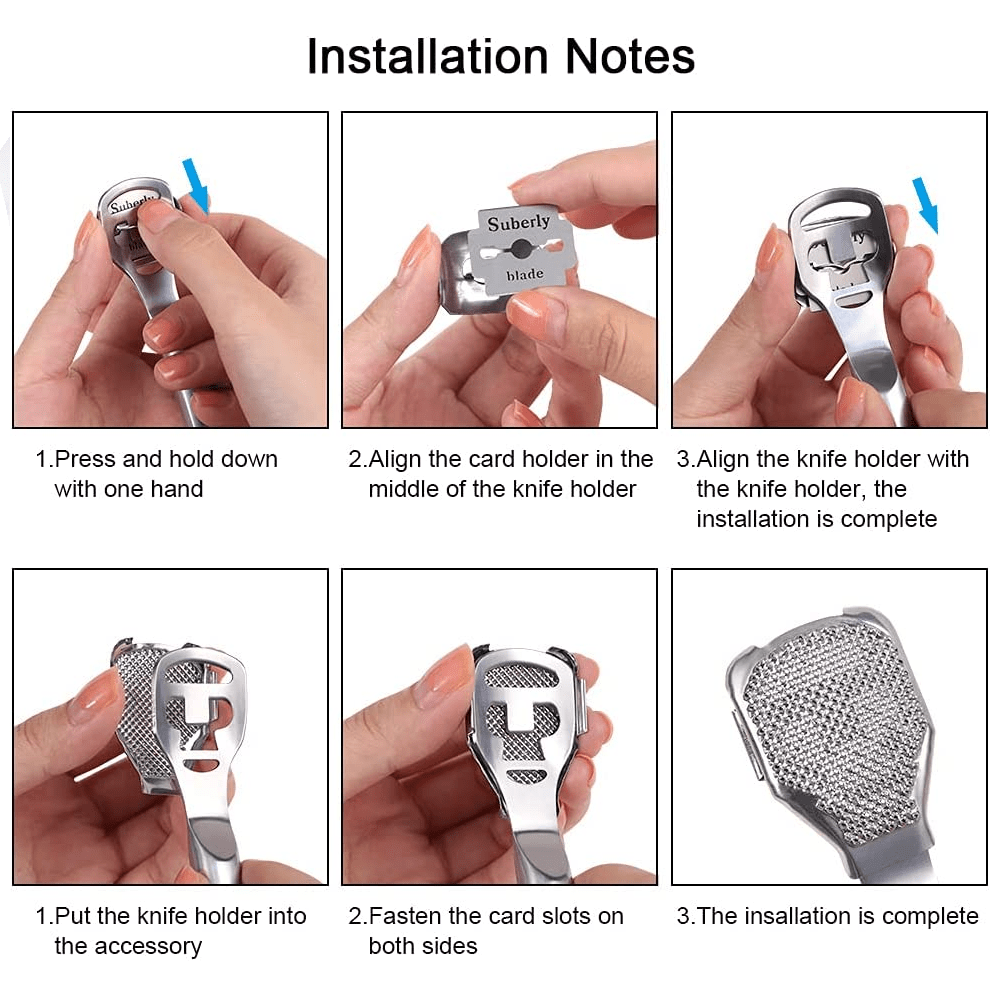 Installation Notes

Suberly

Suberly
blade

1.Press and hold down with one hand

2.Align the card holder in the middle of the knife holder

3.Align the knife holder with the knife holder, the installation is complete

1.Put the knife holder into the accessory

2.Fasten the card slots on both sides

3.The insallation is complete