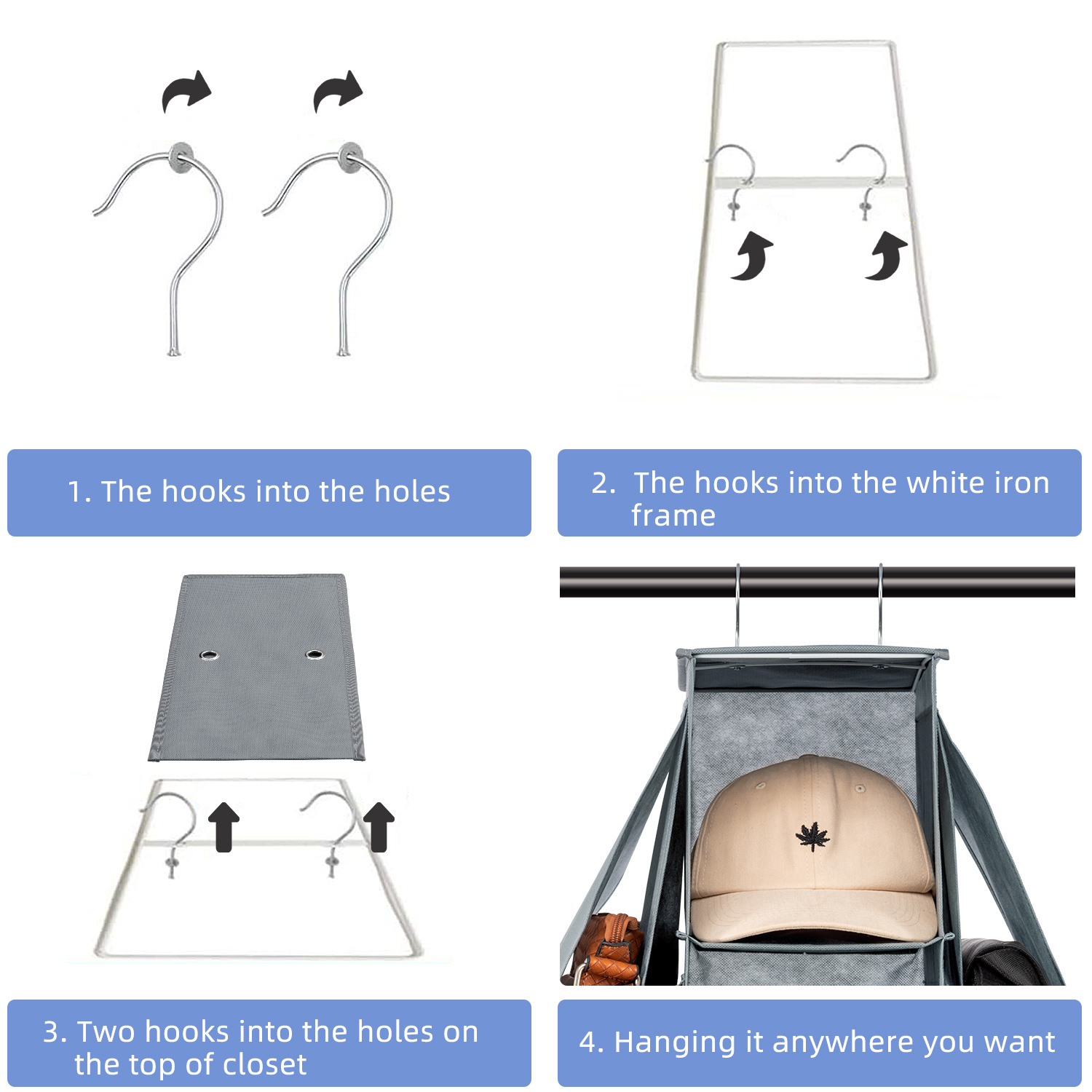 1. The hooks into the holes

2. The hooks into the white iron frame

3. Two hooks into the holes on the top of closet

4. Hanging it anywhere you want