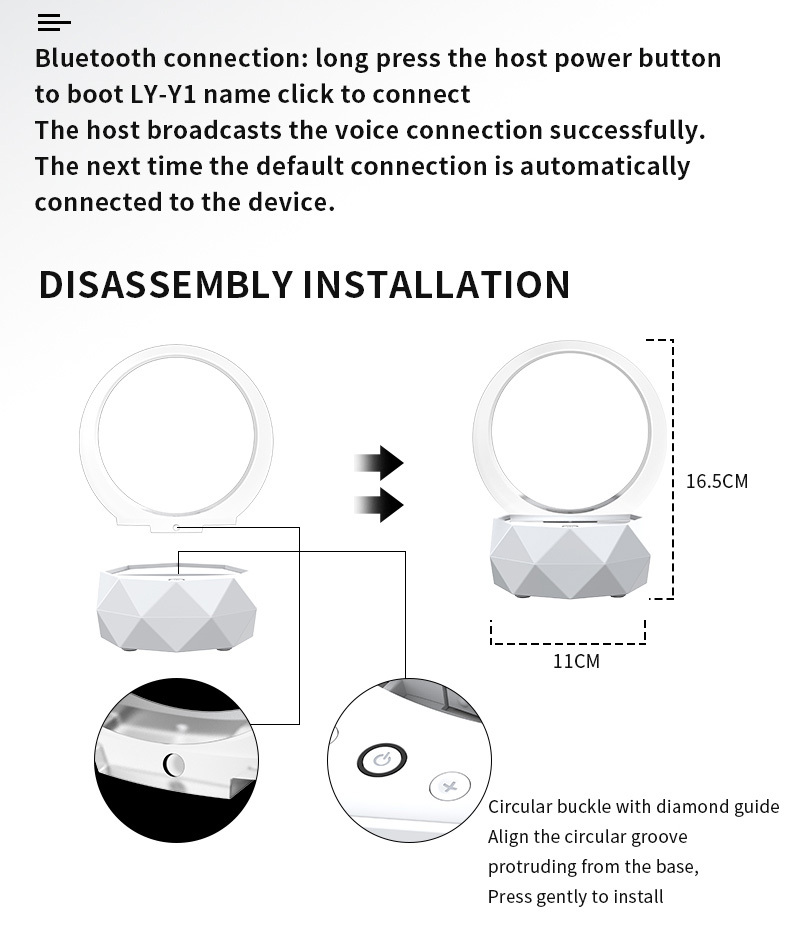 Bluetooth connection: long press the host power button to boot LY-Y1 name click to connect
The host broadcasts the voice connection successfully.
The next time the default connection is automatically connected to the device.

DISASSEMBLY INSTALLATION

16.5CM

11CM

Circular buckle with diamond guide
Align the circular groove
protruding from the base,
Press gently to install