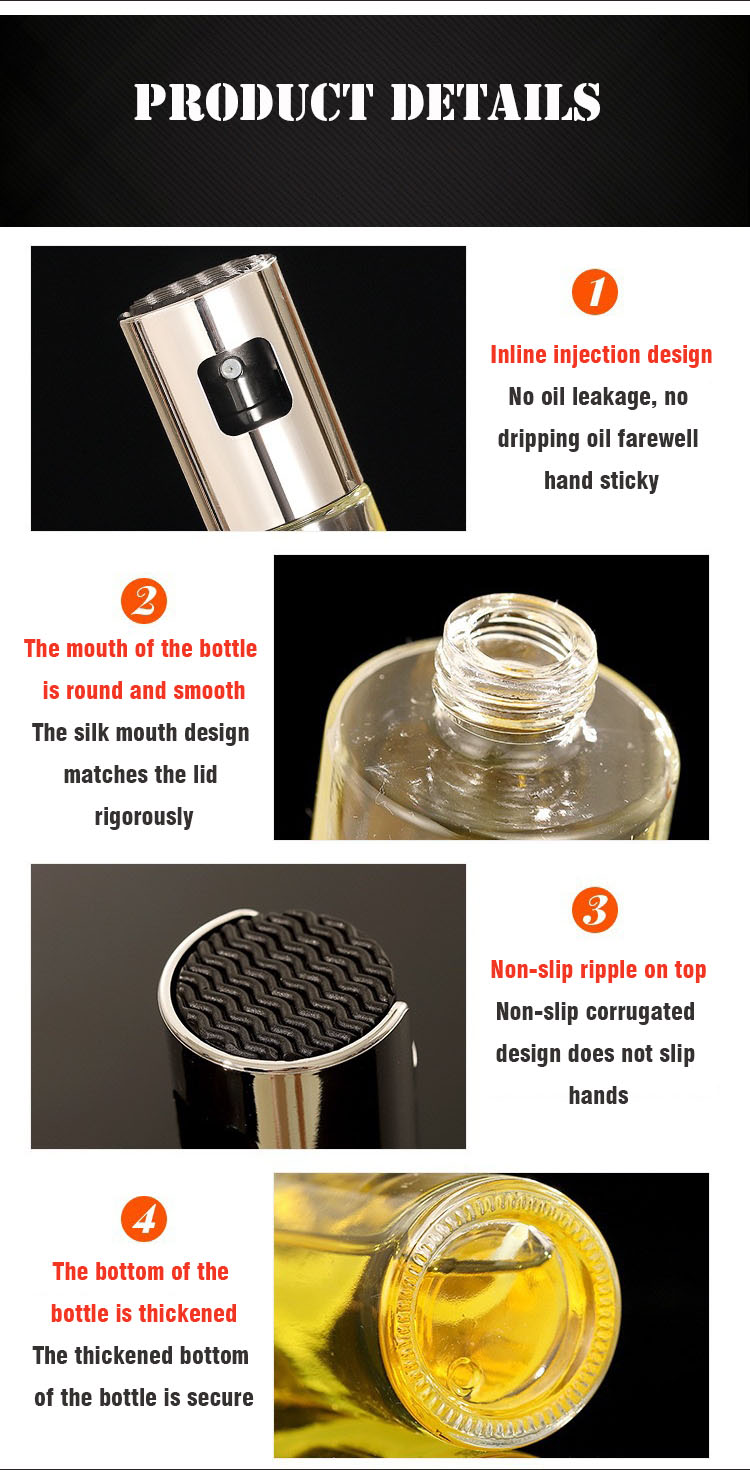 PRODUCT DETAILS

1

Inline injection design
No oil leakage, no dripping oil farewell hand sticky

2

The mouth of the bottle is round and smooth
The silk mouth design matches the lid rigorously

3

Non-slip ripple on top
Non-slip corrugated design does not slip hands

4

The bottom of the bottle is thickened
The thickened bottom of the bottle is secure