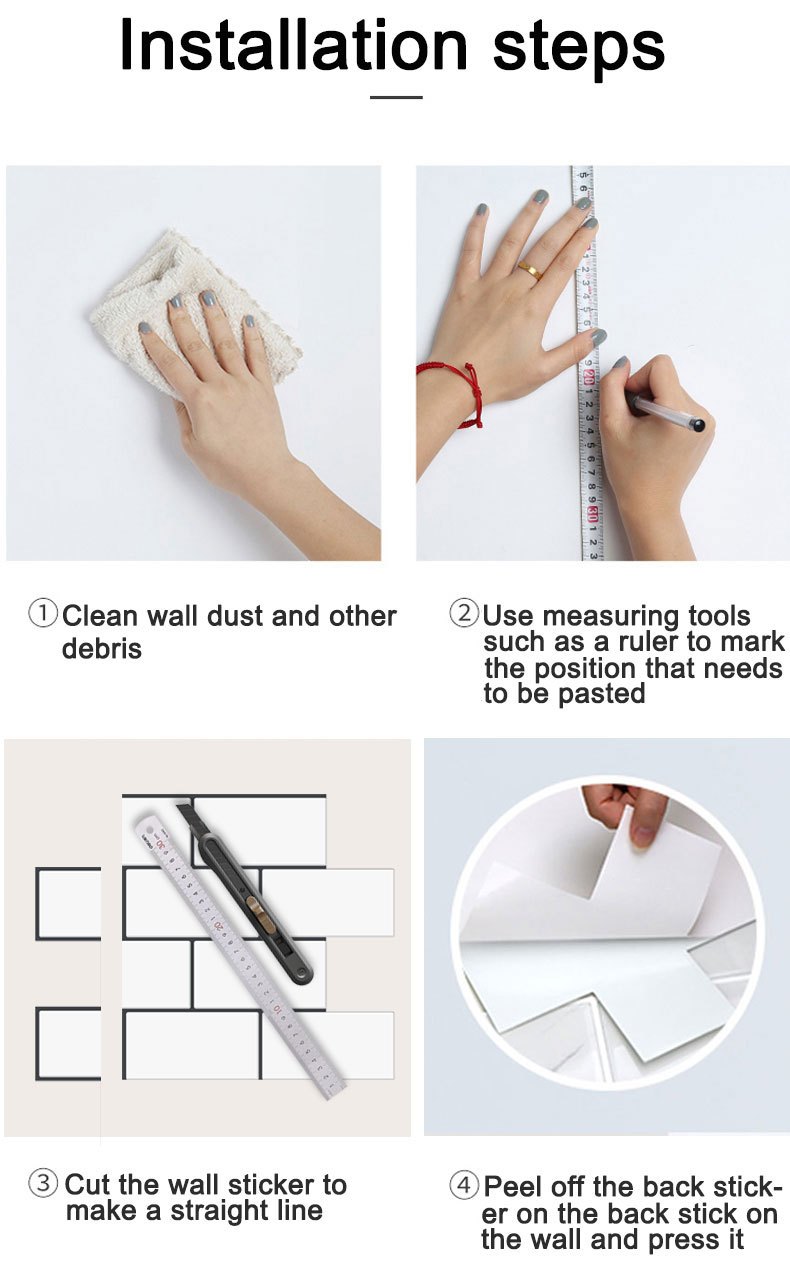 Installation steps

①Clean wall dust and other debris

②Use measuring tools such as a ruler to mark the position that needs to be pasted

③Cut the wall sticker to make a straight line

④Peel off the back sticker on the back stick on the wall and press it