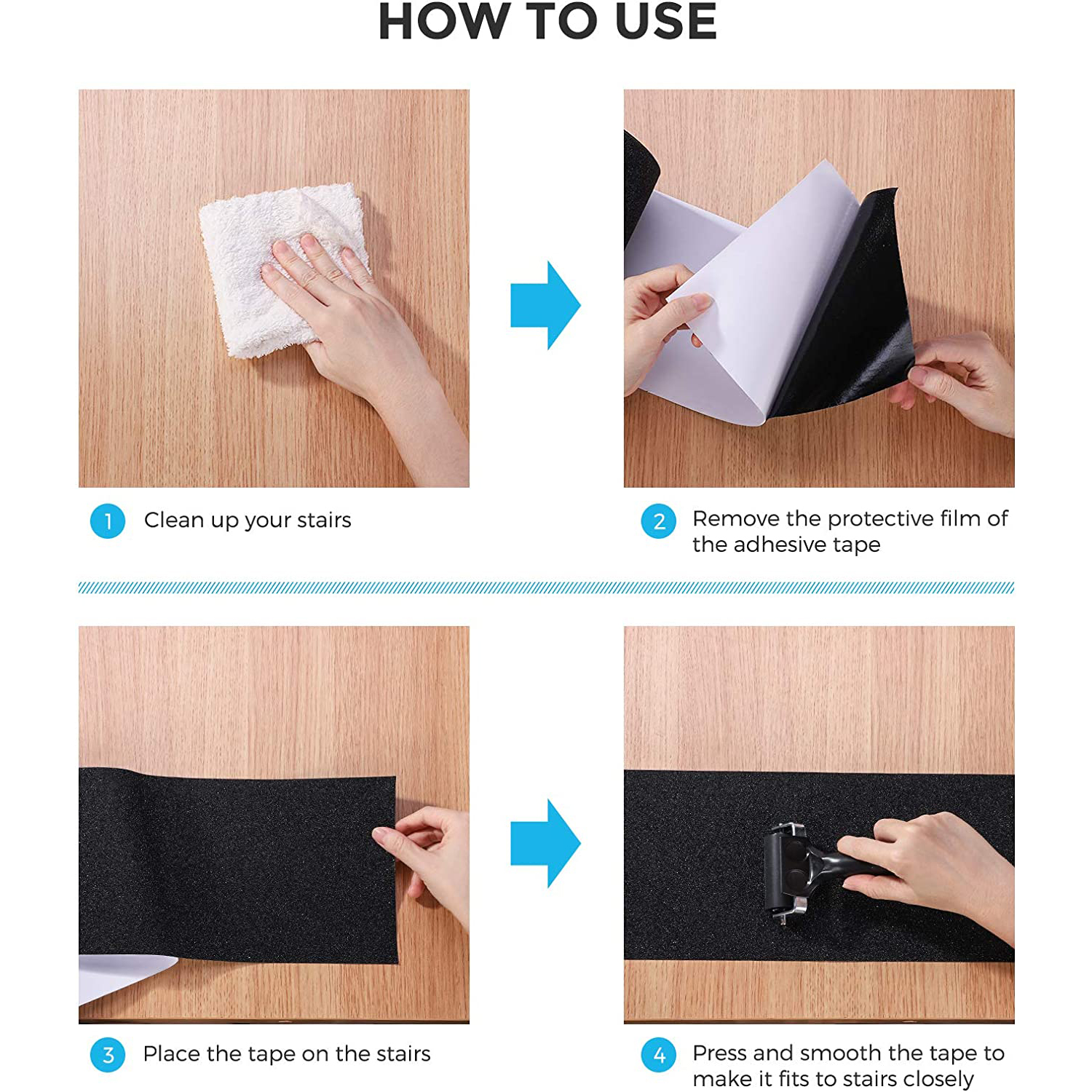 HOW TO USE

1 Clean up your stairs

2 Remove the protective film of the adhesive tape

3 Place the tape on the stairs

4 Press and smooth the tape to make it fits to stairs closely