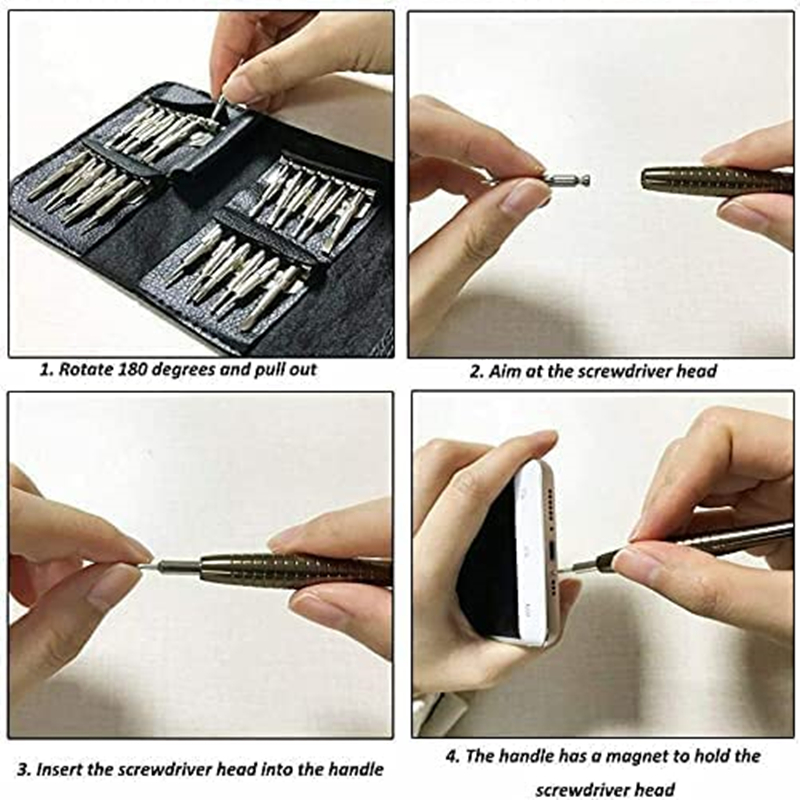 1. Rotate 180 degrees and pull out

2. Aim at the screwdriver head

3. Insert the screwdriver head into the handle

4. The handle has a magnet to hold the screwdriver head