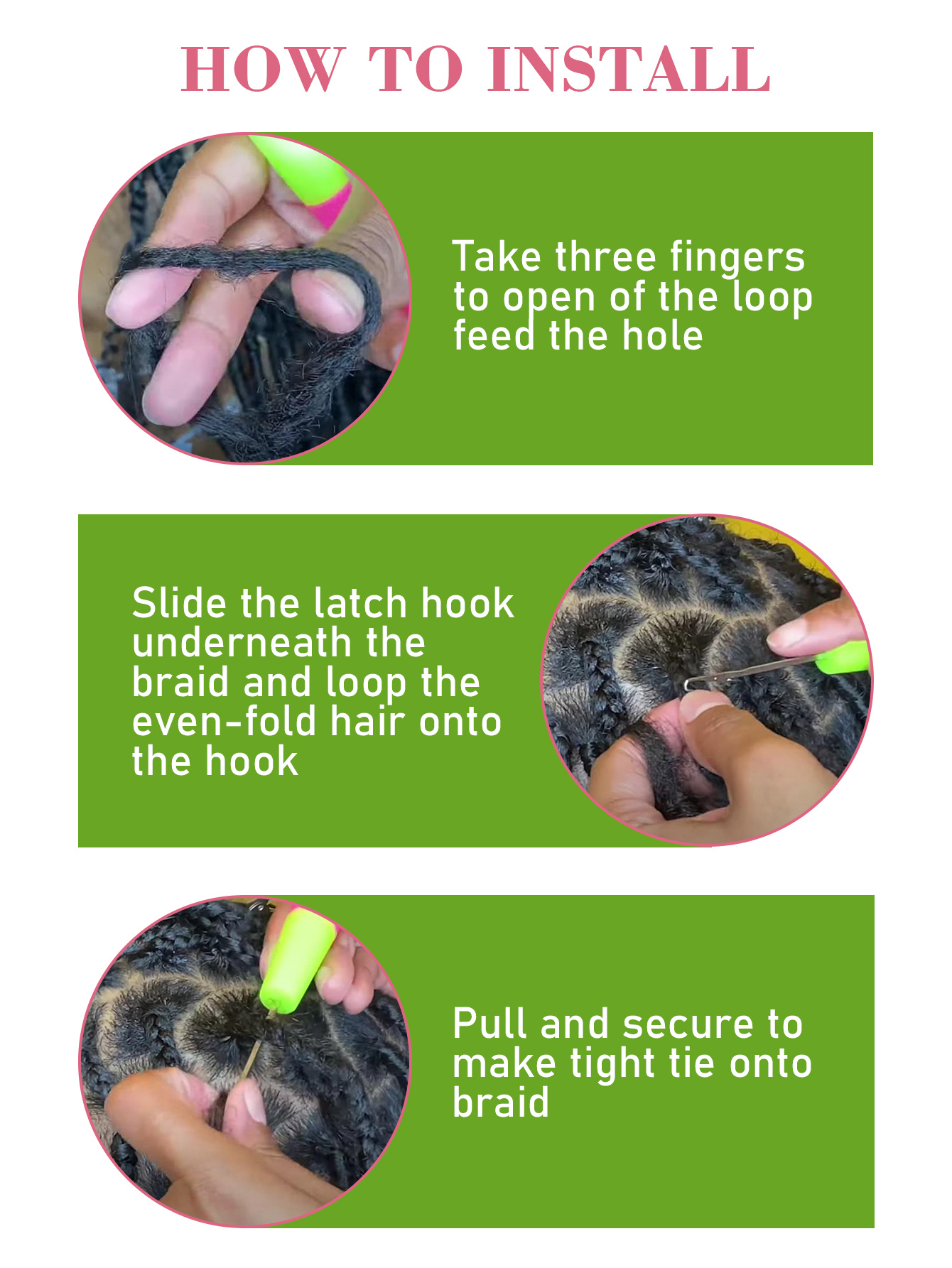 HOW TO INSTALL

Take three fingers to open of the loop feed the hole

Slide the latch hook underneath the braid and loop the even-fold hair onto the hook

Pull and secure to make tight tie onto braid