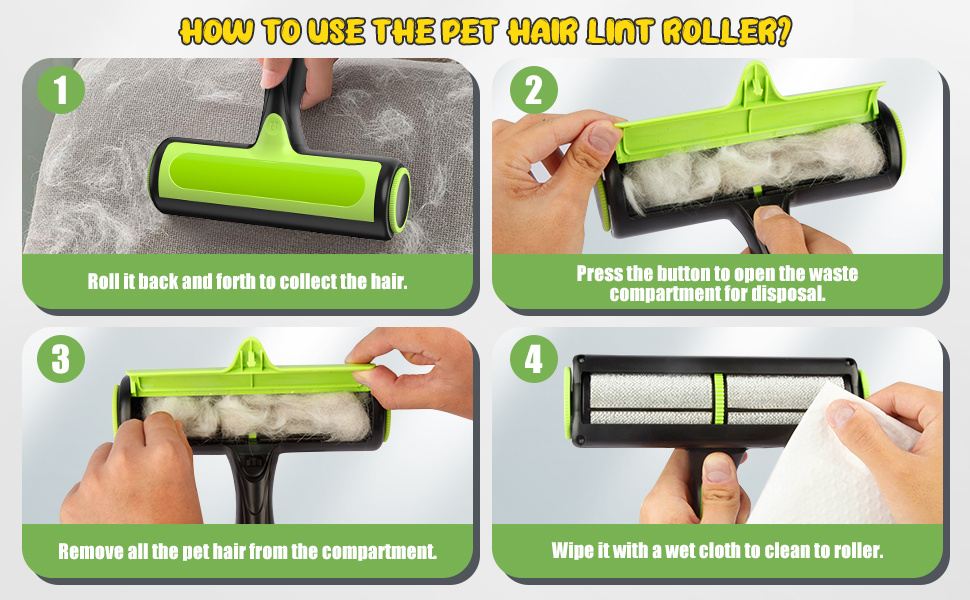 HOW TO USE THE PET HAIR LINT ROLLER?

1

Roll it back and forth to collect the hair.

2

Press the button to open the waste compartment for disposal.

3

Remove all the pet hair from the compartment.

4

Wipe it with a wet cloth to clean to roller.