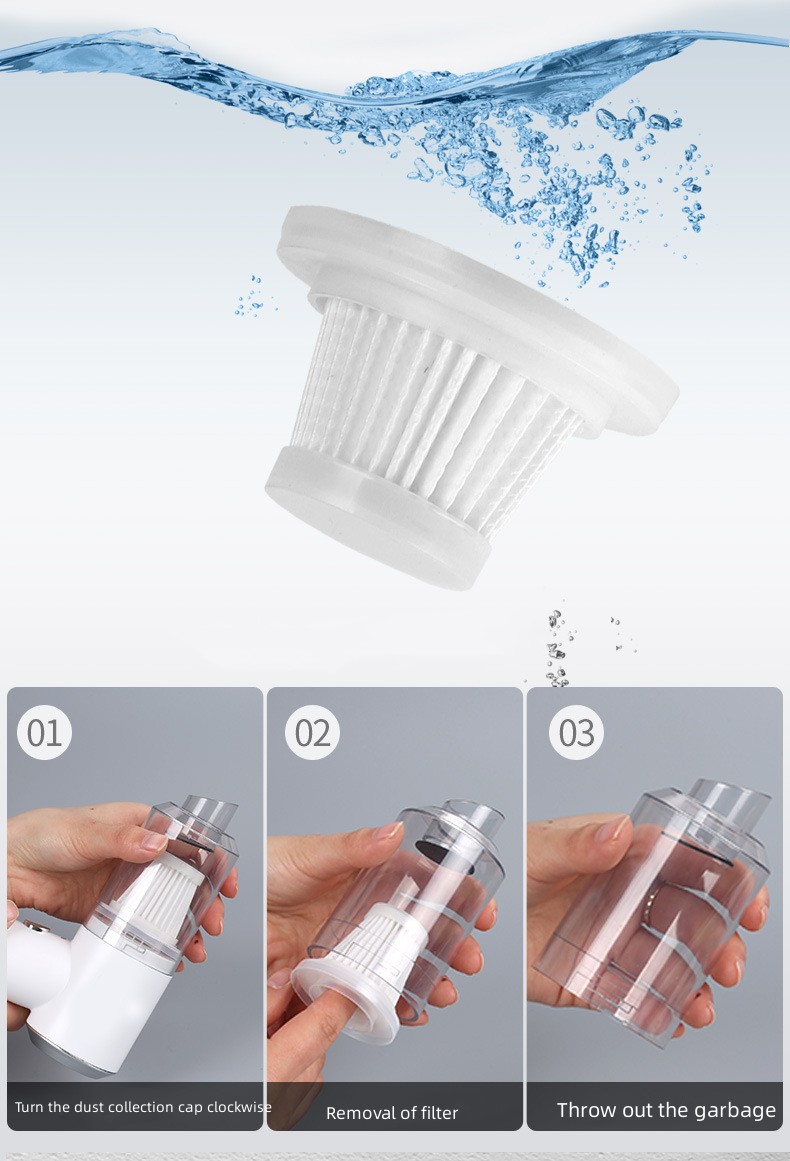 01

Turn the dust collection cap clockwise

02

Removal of filter

03

Throw out the garbage