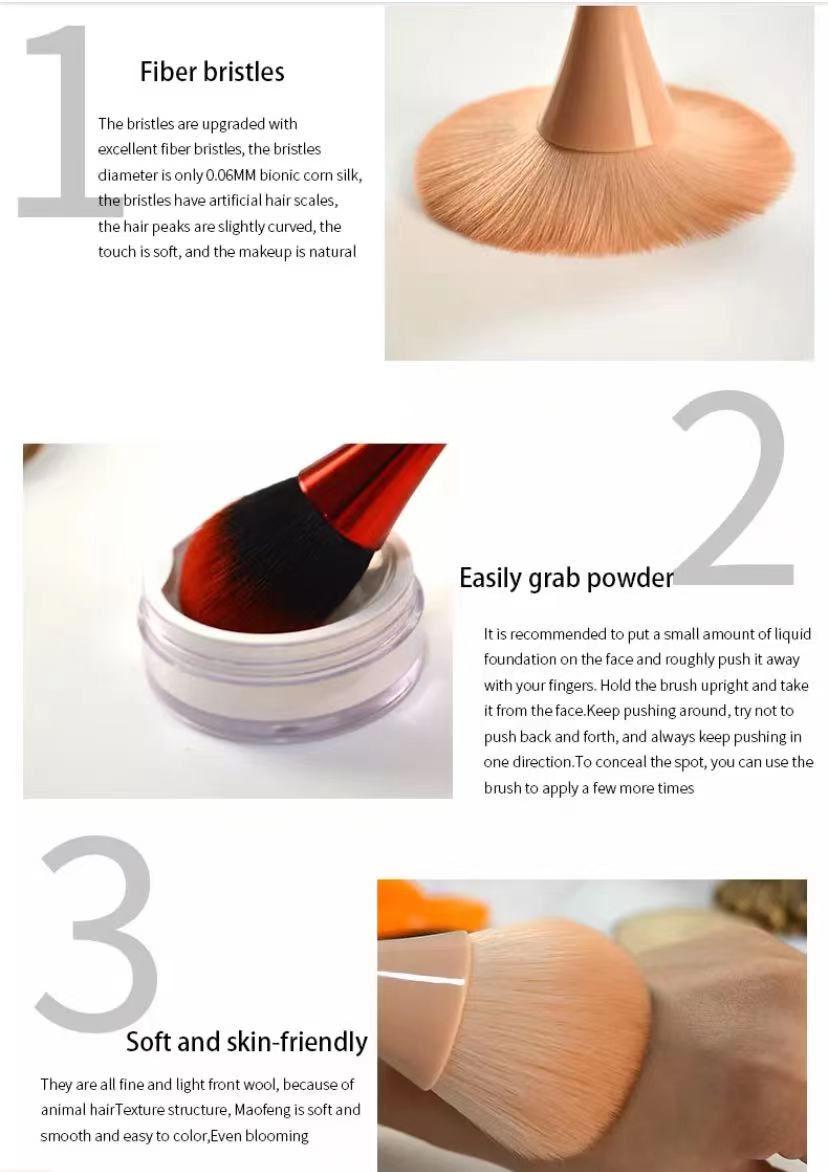 1

Fiber bristles

The bristles are upgraded with excellent fiber bristles, the bristles diameter is only 0.06MM bionic corn silk, the bristles have artificial hair scales, the hair peaks are slightly curved, the touch is soft, and the makeup is natural

2

Easily grab powder

It is recommended to put a small amount of liquid foundation on the face and roughly push it away with your fingers. Hold the brush upright and take it from the face.Keep pushing around, try not to push back and forth, and always keep pushing in one direction.To conceal the spot, you can use the brush to apply a few more times

3

Soft and skin-friendly

They are all fine and light front wool, because of animal hairTexture structure, Maofeng is soft and smooth and easy to color,Even blooming