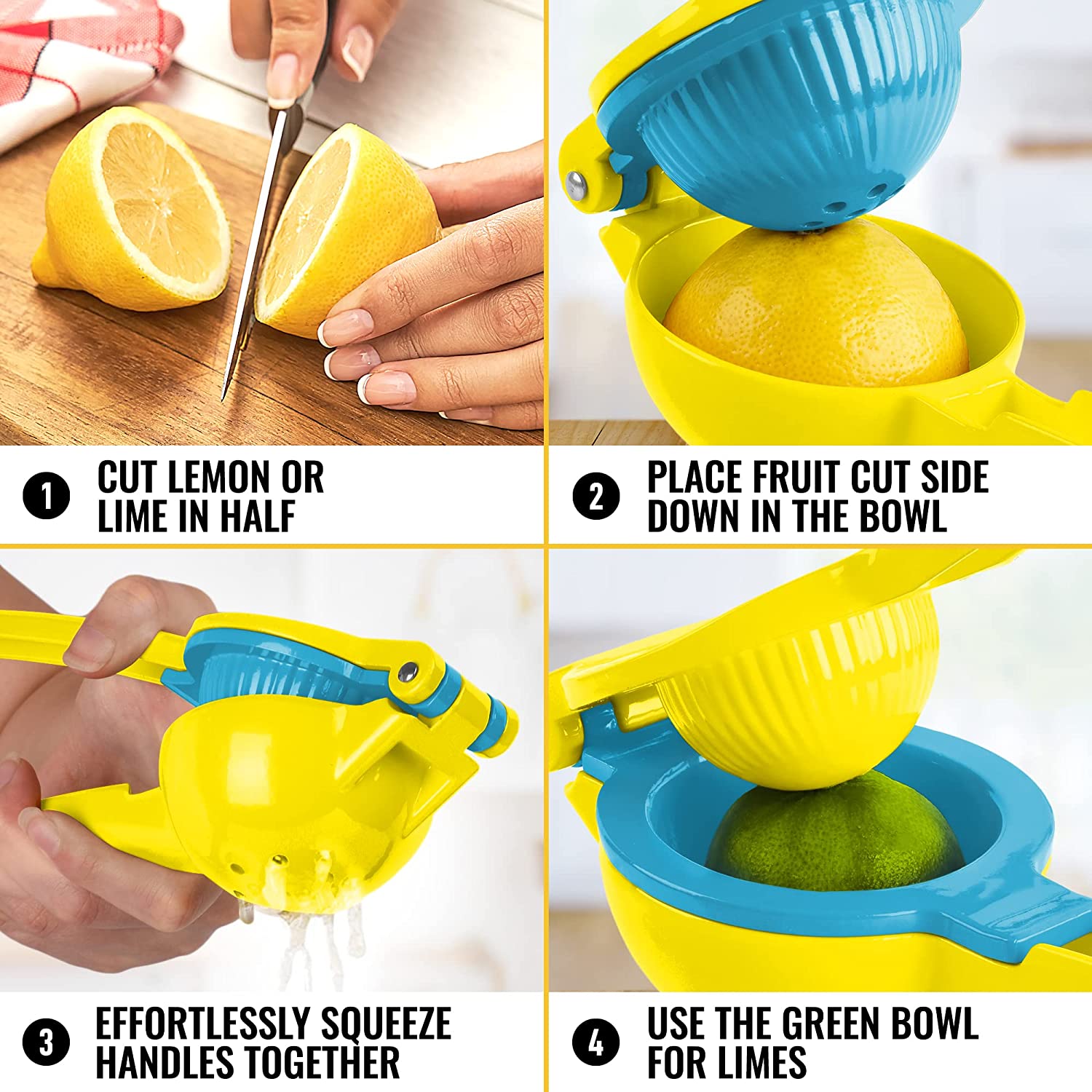 1 CUT LEMON OR LIME IN HALF

2 PLACE FRUIT CUT SIDE DOWN IN THE BOWL

3 EFFORTLESSLY SQUEEZE HANDLES TOGETHER

4 USE THE GREEN BOWL FOR LIMES