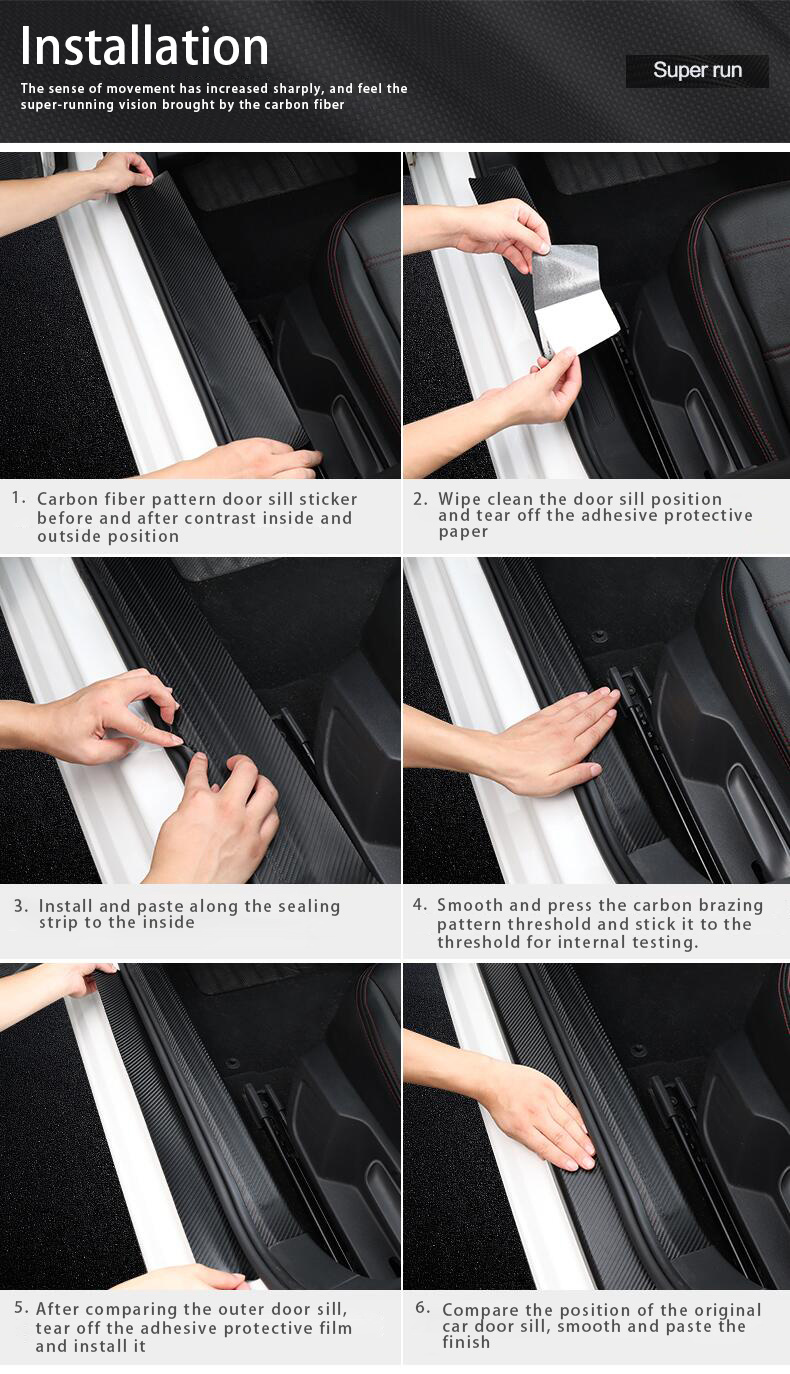 Installation

The sense of movement has increased sharply, and feel the super-running vision brought by the carbon fiber

Super run

1. Carbon fiber pattern door sill sticker before and after contrast inside and outside position

2. Wipe clean the door sill position and tear off the adhesive protective paper

3. Install and paste along the sealing strip to the inside

4. Smooth and press the carbon brazing pattern threshold and stick it to the threshold for internal testing.

5. After comparing the outer door sill, tear off the adhesive protective film and install it

6. Compare the position of the original car door sill, smooth and paste the finish