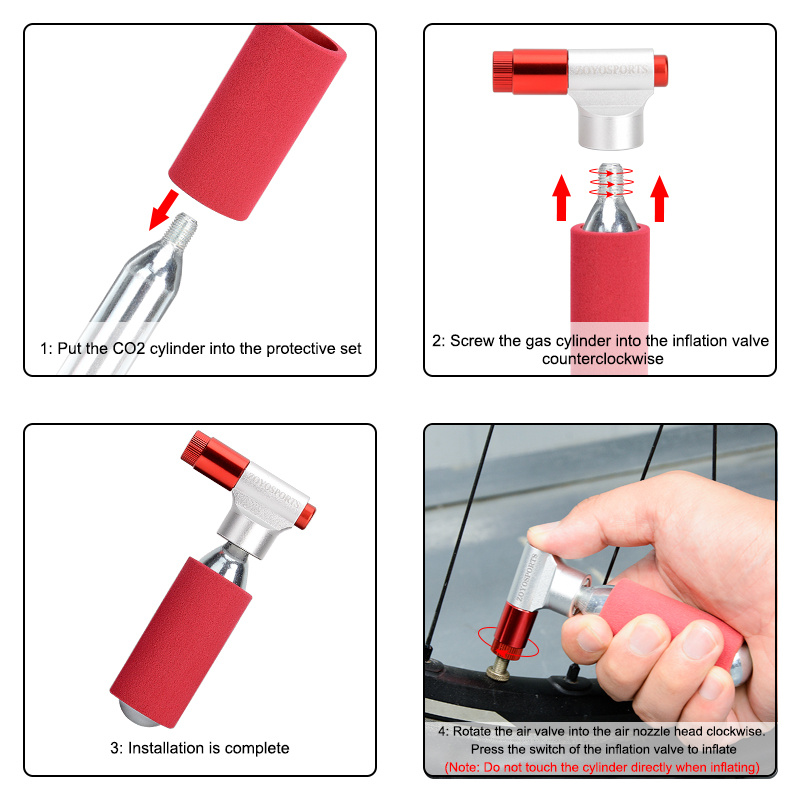 1: Put the CO2 cylinder into the protective set

ZOYOSPORTS

2: Screw the gas cylinder into the inflation valve counterclockwise

ZOYOSPORTS

3: Installation is complete

ZOYOSPORTS

4: Rotate the air valve into the air nozzle head clockwise. Press the switch of the inflation valve to inflate
(Note: Do not touch the cylinder directly when inflating)