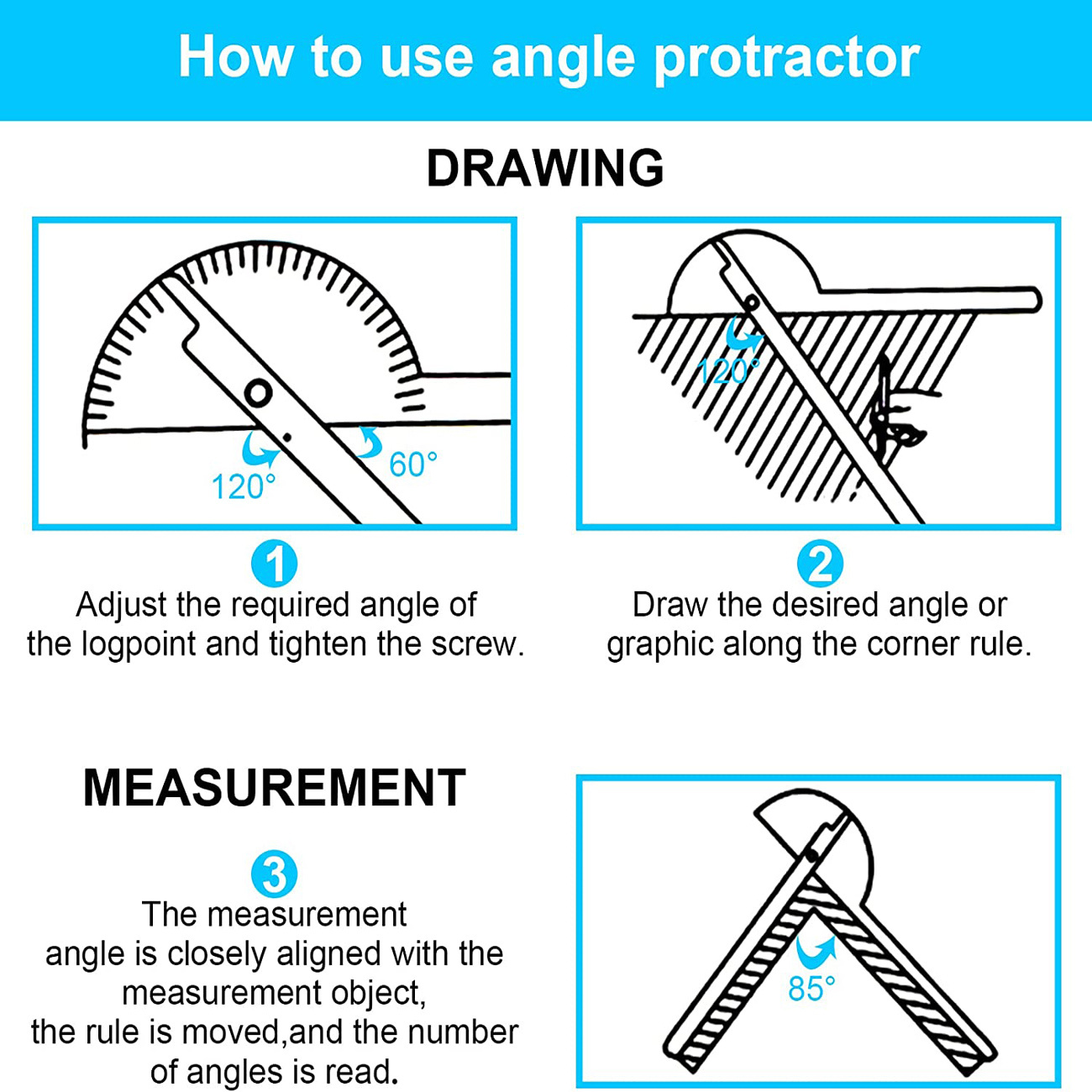 How to use angle protractor

DRAWING

120°

60°

120°

1
Adjust the required angle of the logpoint and tighten the screw.

2
Draw the desired angle or graphic along the corner rule.

MEASUREMENT

3
The measurement angle is closely aligned with the measurement object, the rule is moved,and the number of angles is read.

85°