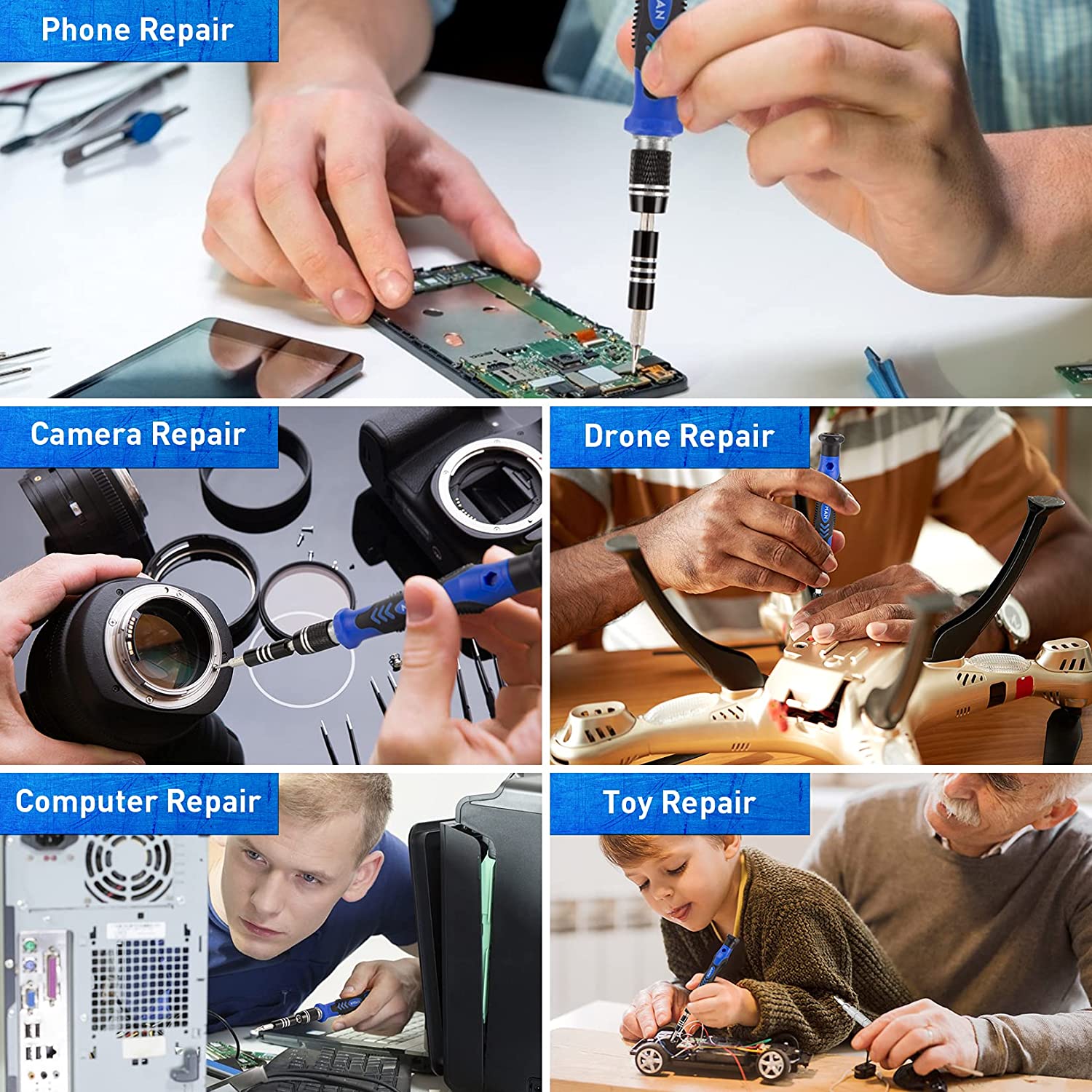 Phone Repair

Camera Repair

Drone Repair

Computer Repair

Toy Repair