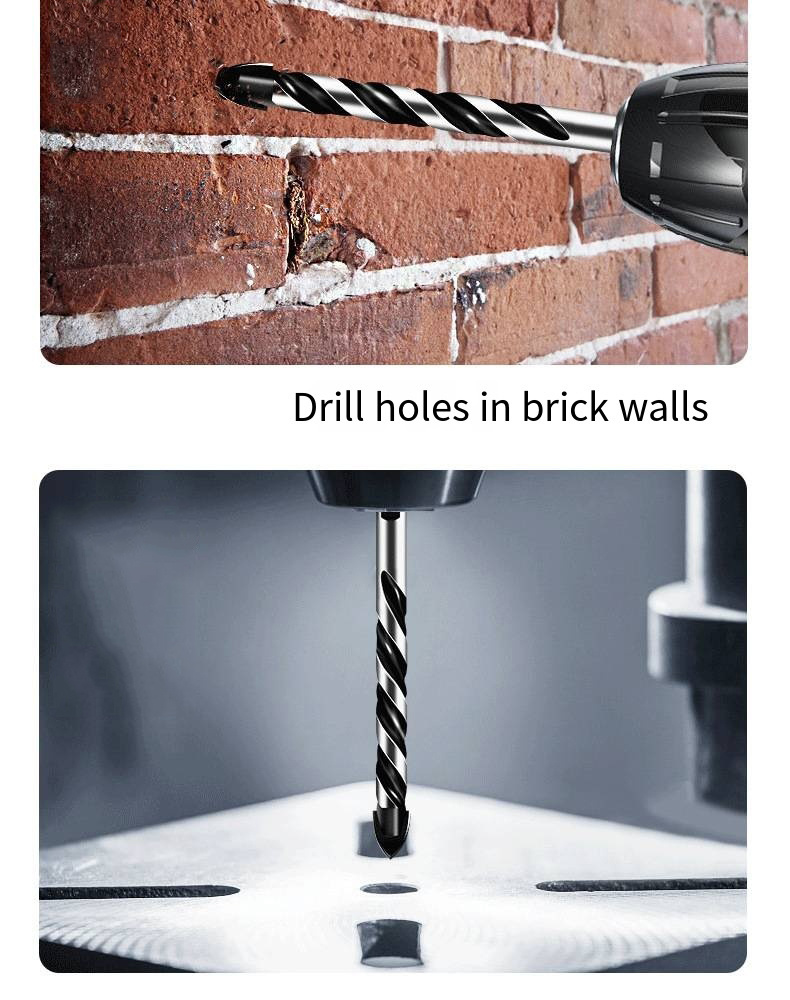 Drill holes in brick walls