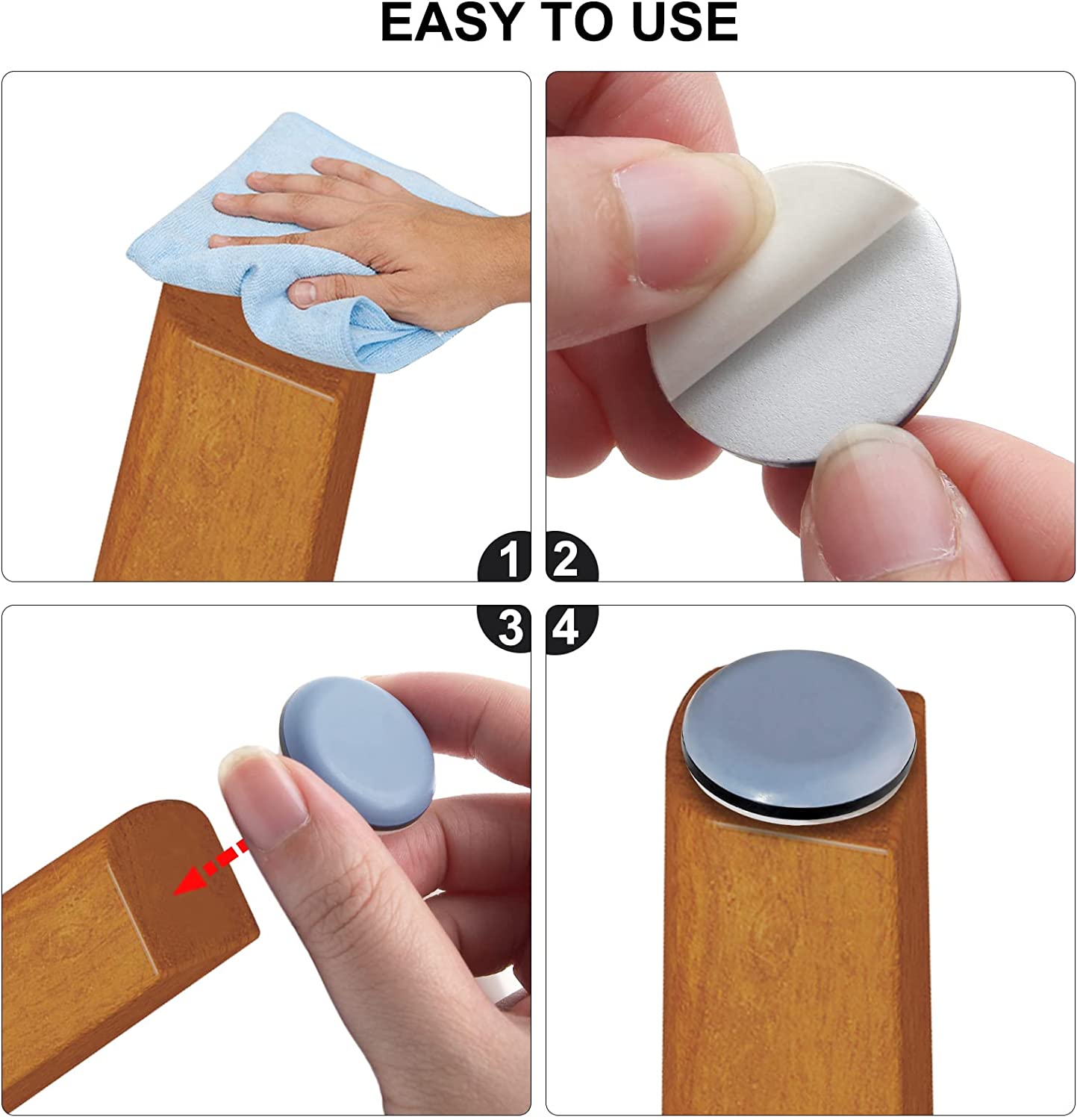 EASY TO USE

1

2

3

4