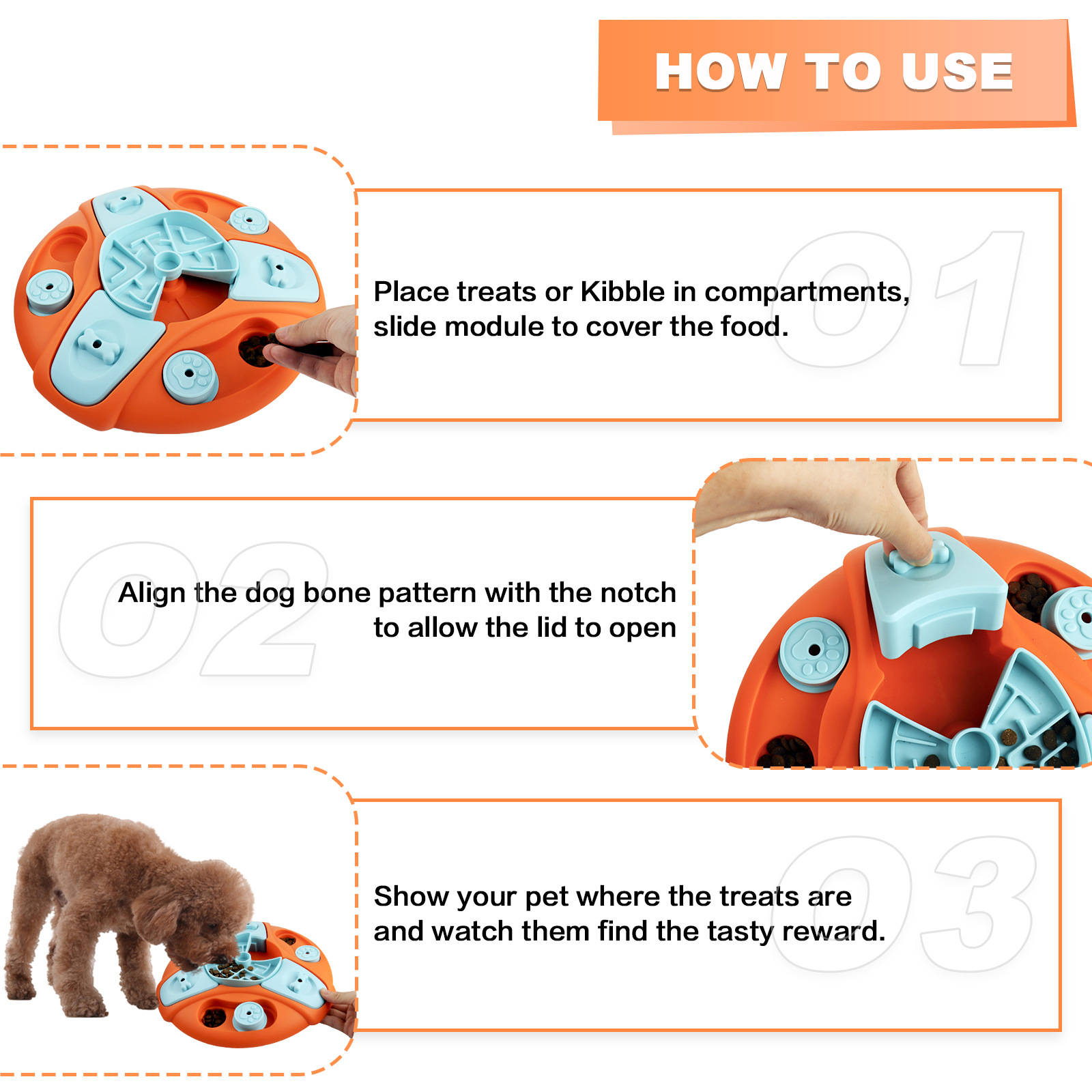 HOW TO USE

01

Place treats or Kibble in compartments, slide module to cover the food.

02

Align the dog bone pattern with the notch to allow the lid to open

03

Show your pet where the treats are and watch them find the tasty reward.